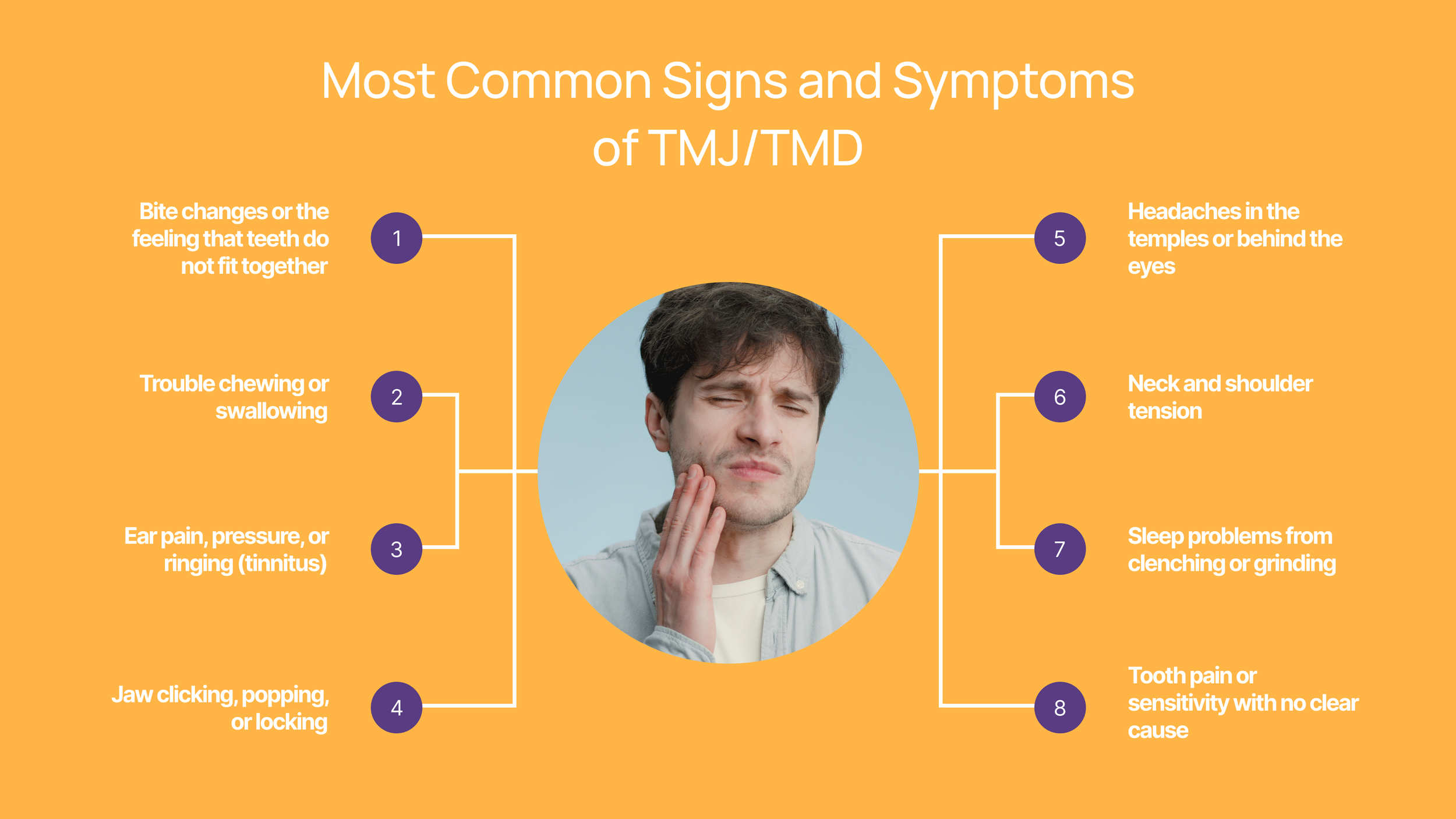 Most Common Signs and Symptoms of TMJ/TMD

Bite changes or the feeling that teeth do not fit together

1

Trouble chewing or swallowing

2

Ear pain, pressure, or ringing (tinnitus)

3

Jaw clicking, popping, or locking

4

5

Headaches in the temples or behind the eyes

6

Neck and shoulder tension

7

Sleep problems from clenching or grinding

8

Tooth pain or sensitivity with no clear cause