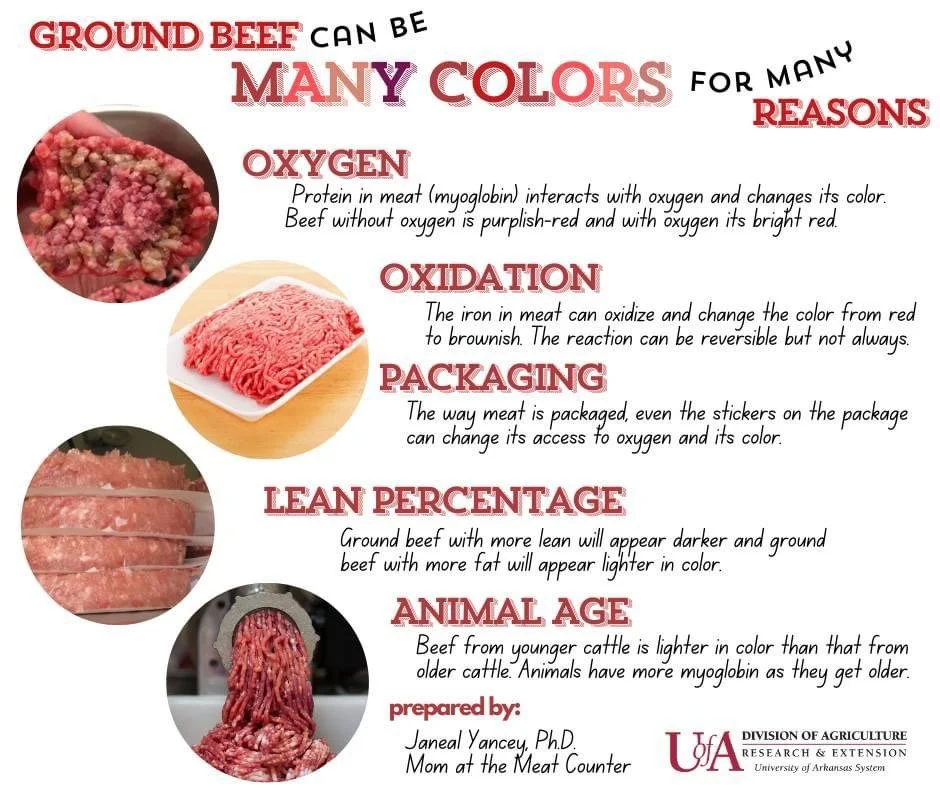 GROUND BEEF CAN BE MANY COLORS FOR MANY REASONS

OXYGEN
Protein in meat (myoglobin) interacts with oxygen and changes its color. Beef without oxygen is purplish-red and with oxygen its bright red.

OXIDATION
The iron in meat can oxidize and change the color from red to brownish. The reaction can be reversible but not always.

PACKAGING
The way meat is packaged, even the stickers on the package can change its access to oxygen and its color.

LEAN PERCENTAGE
Ground beef with more lean will appear darker and ground beef with more fat will appear lighter in color.

ANIMAL AGE
Beef from younger cattle is lighter in color than that from older cattle. Animals have more myoglobin as they get older.

prepared by:
Janeal Yancey, Ph.D.
Mom at the Meat Counter

UofA DIVISION OF AGRICULTURE
RESEARCH & EXTENSION
University of Arkansas System