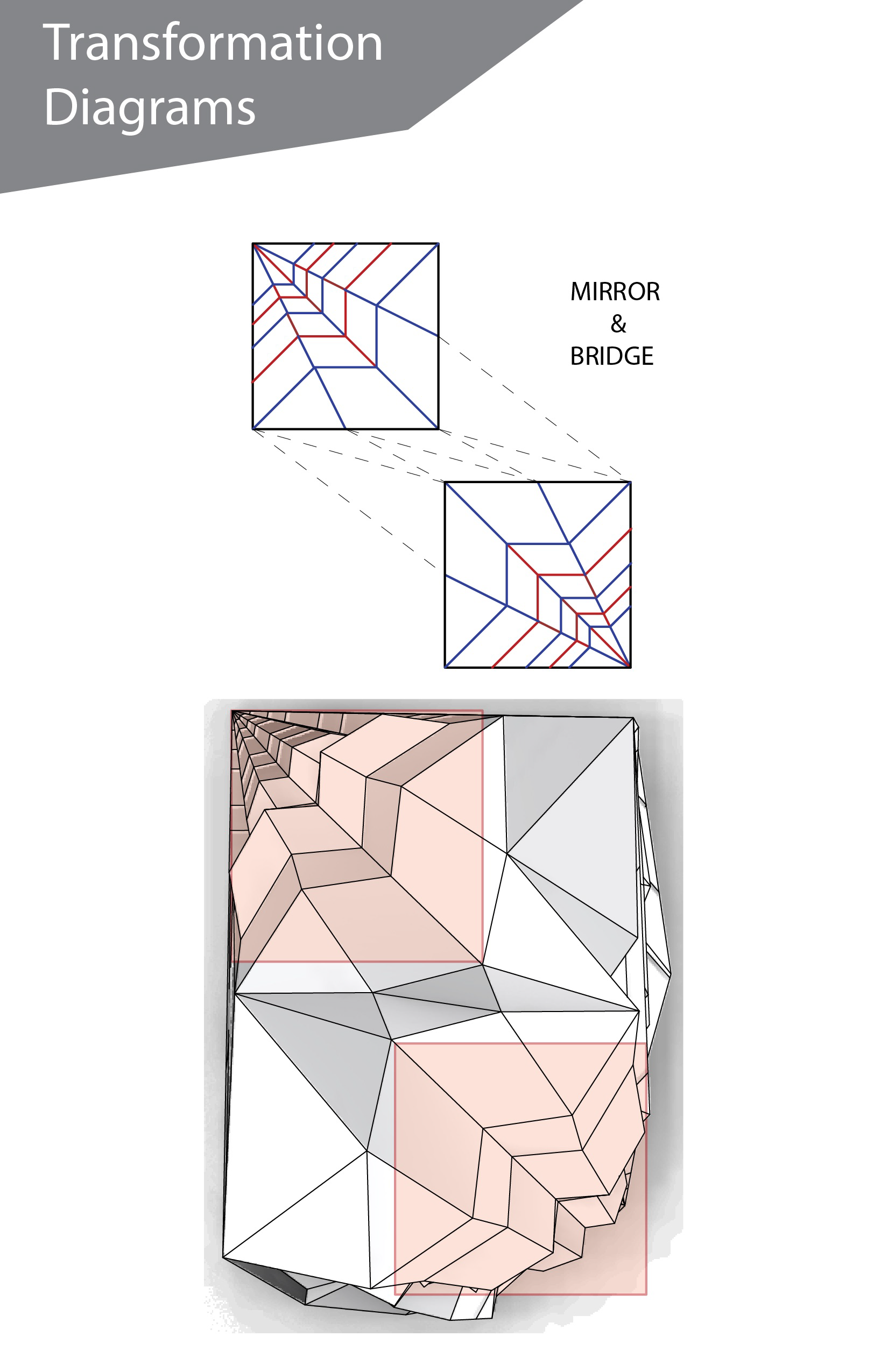 Transformation Diagrams

MIRROR
&
BRIDGE