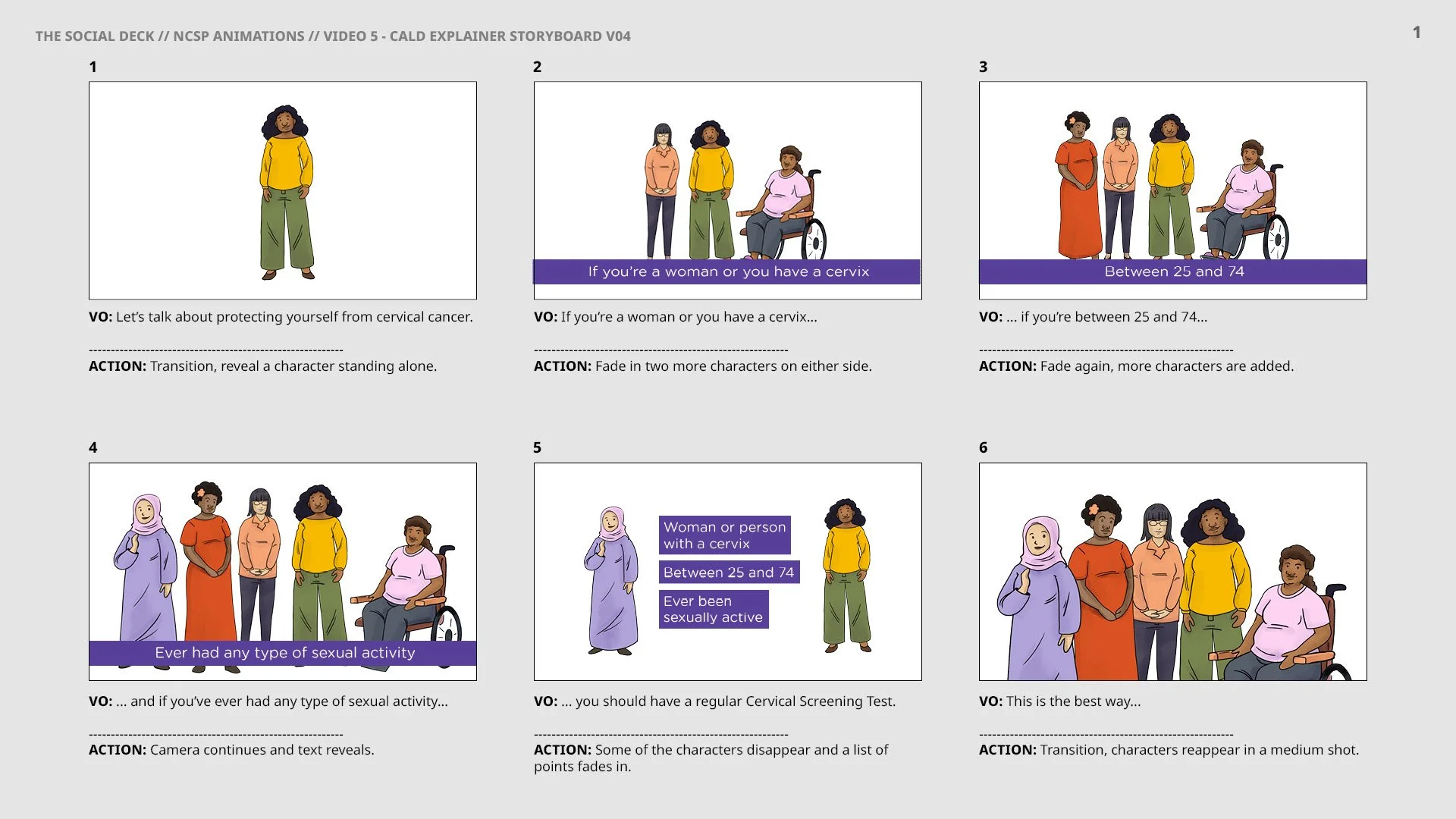 THE SOCIAL DECK // NCSP ANIMATIONS // VIDEO 5 - CALD EXPLAINER STORYBOARD V04

1

1

VO: Let's talk about protecting yourself from cervical cancer.

------------------------------------------------------------

ACTION: Transition, reveal a character standing alone.

2

If you're a woman or you have a cervix

VO: If you're a woman or you have a cervix...

------------------------------------------------------------

ACTION: Fade in two more characters on either side.

3

Between 25 and 74

VO: ... if you're between 25 and 74...

------------------------------------------------------------

ACTION: Fade again, more characters are added.

4

Ever had any type of sexual activity

VO: ... and if you've ever had any type of sexual activity...

------------------------------------------------------------

ACTION: Camera continues and text reveals.

5

Woman or person with a cervix

Between 25 and 74

Ever been sexually active

VO: ... you should have a regular Cervical Screening Test.

------------------------------------------------------------

ACTION: Some of the characters disappear and a list of points fades in.

6

VO: This is the best way...

------------------------------------------------------------

ACTION: Transition, characters reappear in a medium shot.