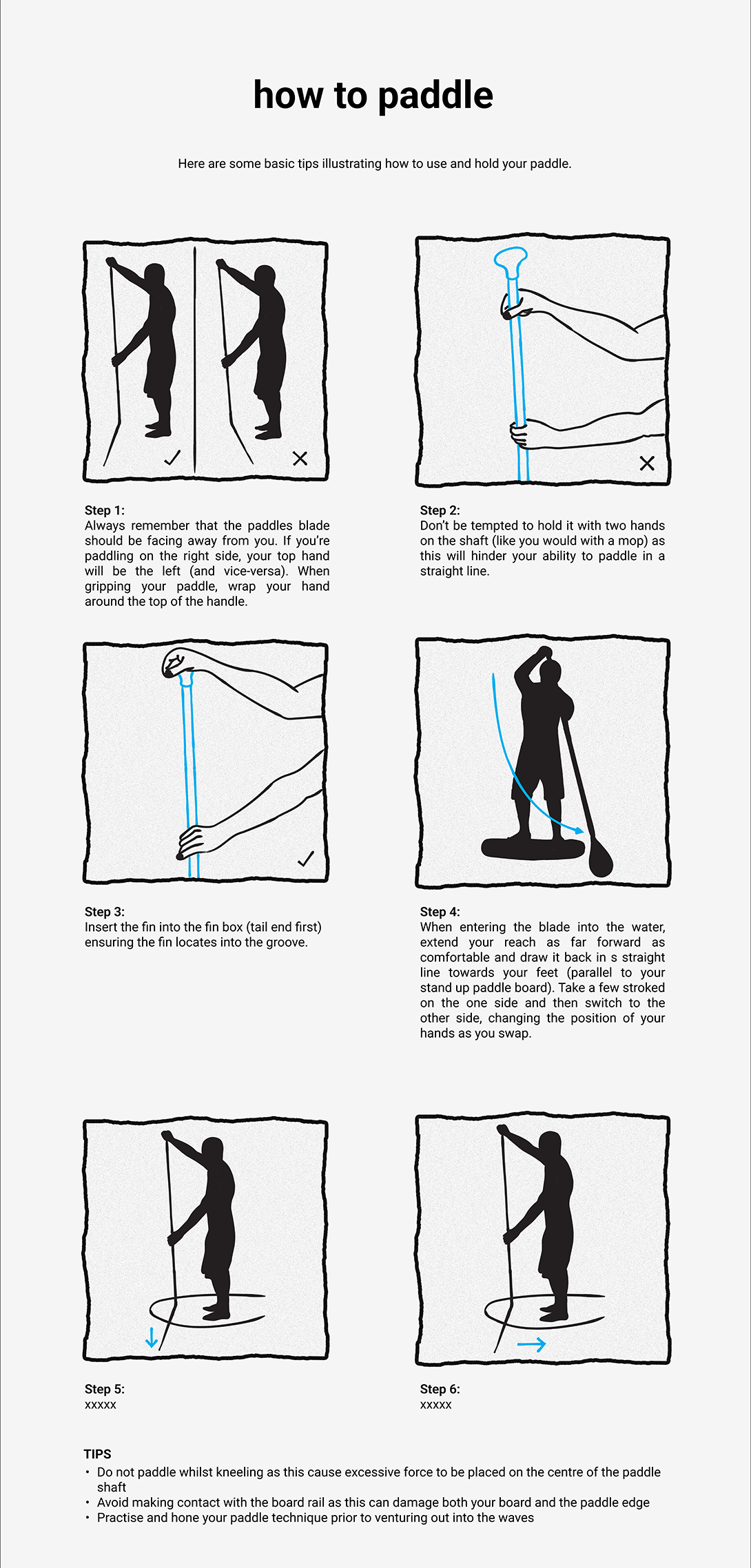 how to paddle

Here are some basic tips illustrating how to use and hold your paddle.

Step 1:
Always remember that the paddles blade should be facing away from you. If you're paddling on the right side, your top hand will be the left (and vice-versa). When gripping your paddle, wrap your hand around the top of the handle.

Step 2:
Don't be tempted to hold it with two hands on the shaft (like you would with a mop) as this will hinder your ability to paddle in a straight line.

Step 3:
Insert the fin into the fin box (tail end first) ensuring the fin locates into the groove.

Step 4:
When entering the blade into the water, extend your reach as far forward as comfortable and draw it back in s straight line towards your feet (parallel to your stand up paddle board). Take a few stroked on the one side and then switch to the other side, changing the position of your hands as you swap.

Step 5:
xxxxx

Step 6:
xxxxx

TIPS
• Do not paddle whilst kneeling as this cause excessive force to be placed on the centre of the paddle shaft
• Avoid making contact with the board rail as this can damage both your board and the paddle edge
• Practise and hone your paddle technique prior to venturing out into the waves