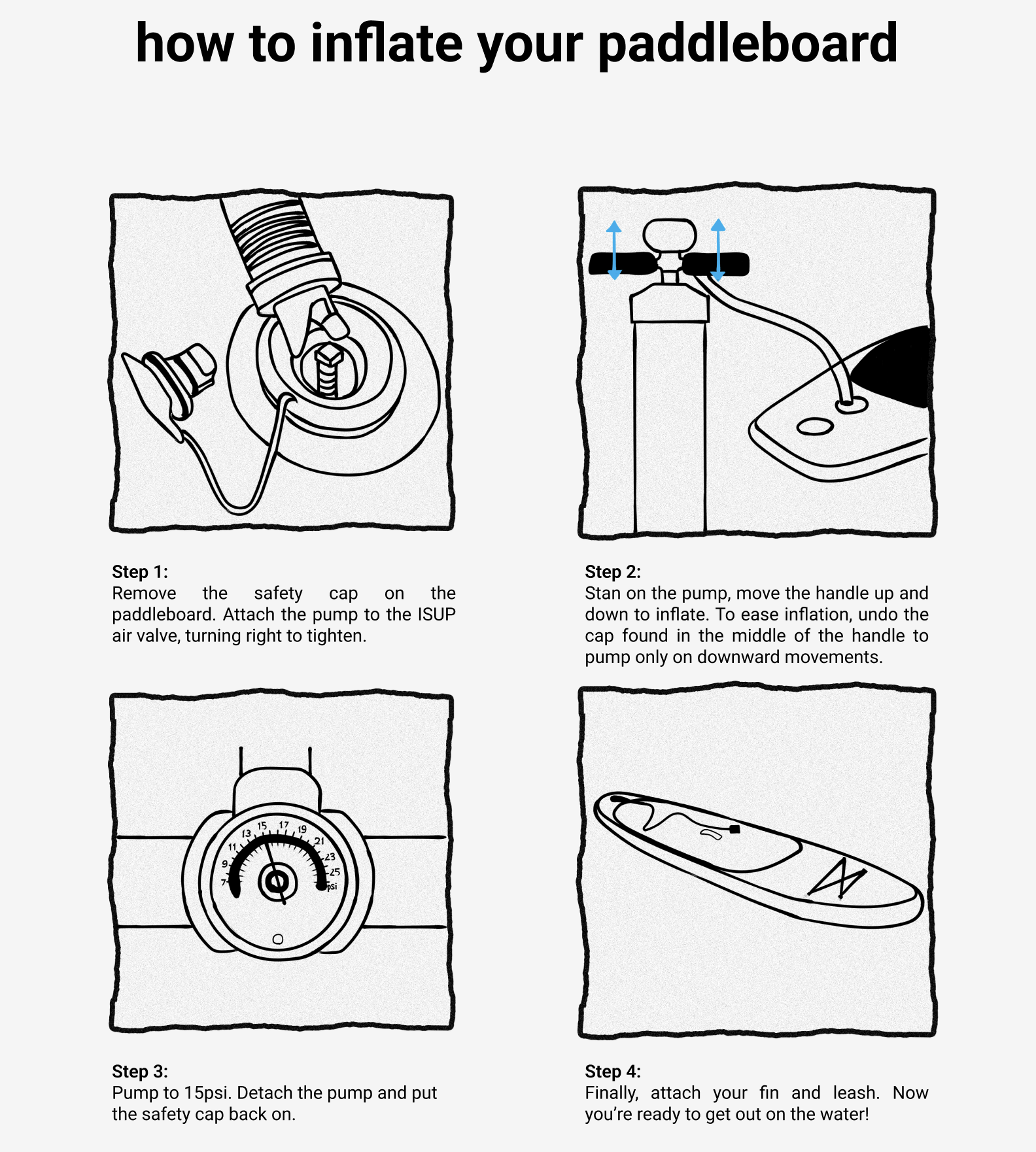 how to inflate your paddleboard

Step 1:
Remove the safety cap on the paddleboard. Attach the pump to the ISUP air valve, turning right to tighten.

Step 2:
Stan on the pump, move the handle up and down to inflate. To ease inflation, undo the cap found in the middle of the handle to pump only on downward movements.

7 9 11 13 15 17 19 21 23 25 psi

Step 3:
Pump to 15psi. Detach the pump and put the safety cap back on.

Step 4:
Finally, attach your fin and leash. Now you're ready to get out on the water!