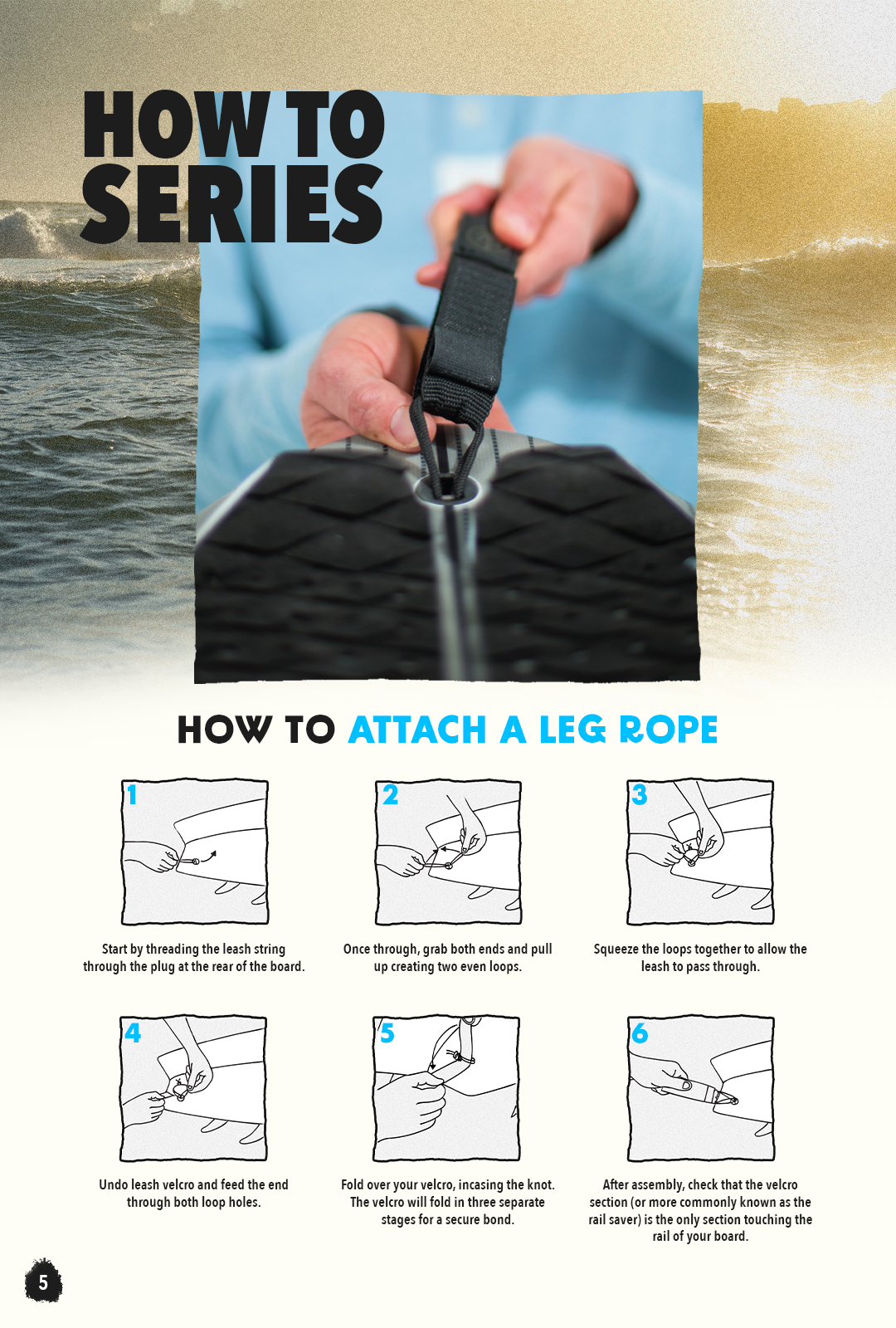 HOW TO SERIES

HOW TO ATTACH A LEG ROPE

1

Start by threading the leash string through the plug at the rear of the board.

2

Once through, grab both ends and pull up creating two even loops.

3

Squeeze the loops together to allow the leash to pass through.

4

Undo leash velcro and feed the end through both loop holes.

5

Fold over your velcro, incasing the knot. The velcro will fold in three separate stages for a secure bond.

6

After assembly, check that the velcro section (or more commonly known as the rail saver) is the only section touching the rail of your board.

5