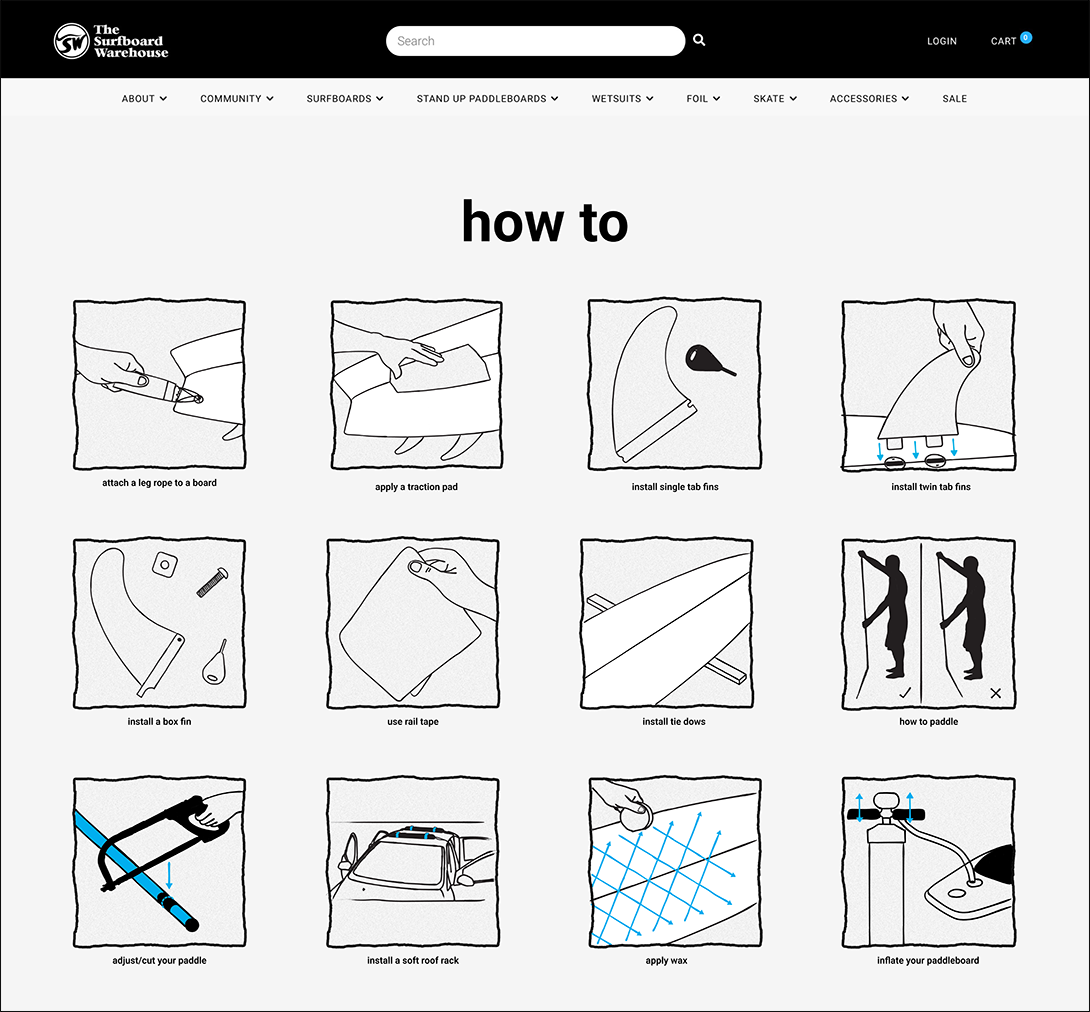 SW The Surfboard Warehouse

Search

LOGIN CART 0

ABOUT COMMUNITY SURFBOARDS STAND UP PADDLEBOARDS WETSUITS FOIL SKATE ACCESSORIES SALE

how to

attach a leg rope to a board

apply a traction pad

install single tab fins

install twin tab fins

install a box fin

use rail tape

install tie dows

how to paddle

adjust/cut your paddle

install a soft roof rack

apply wax

inflate your paddleboard