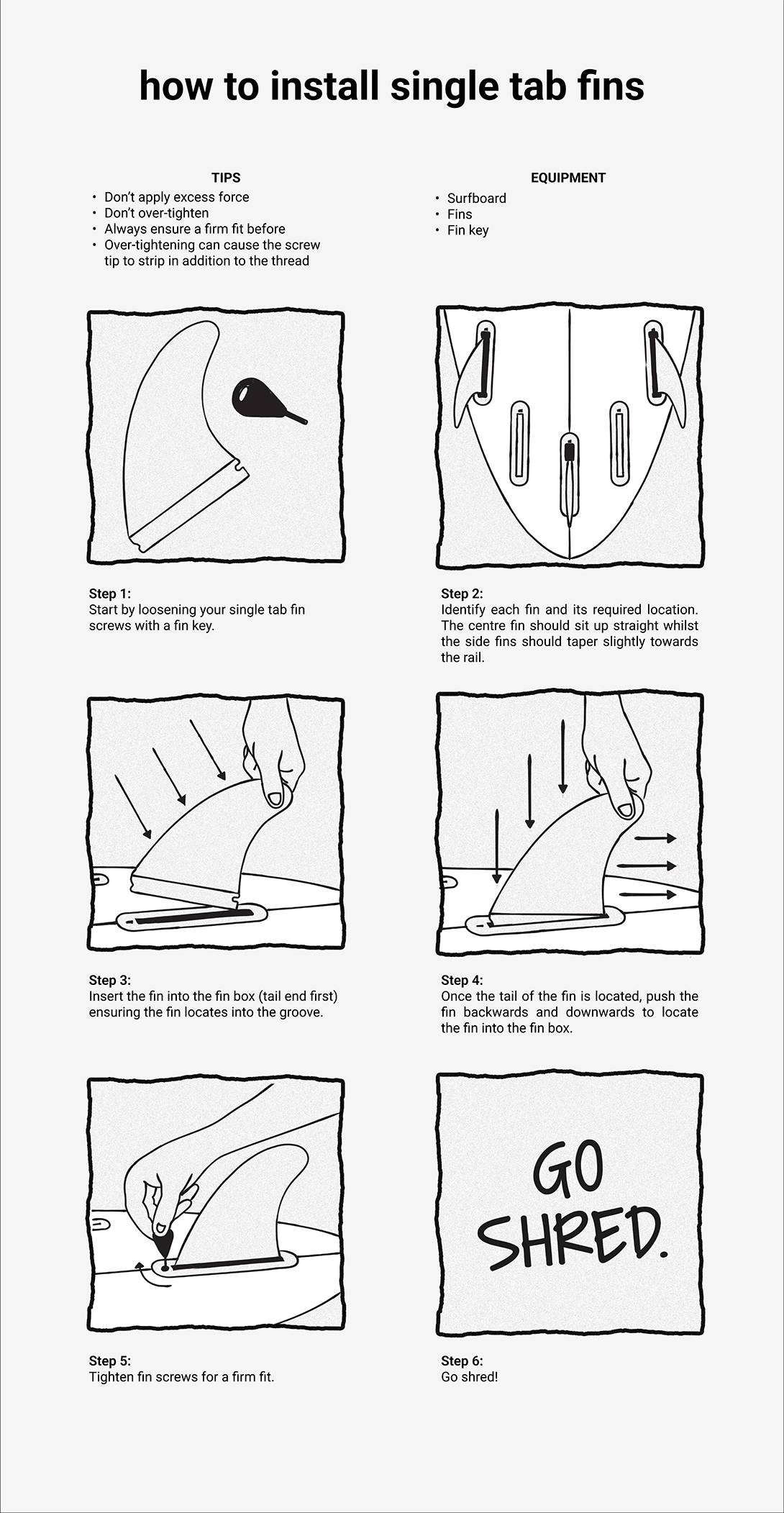 how to install single tab fins

TIPS
• Don't apply excess force
• Don't over-tighten
• Always ensure a firm fit before
• Over-tightening can cause the screw tip to strip in addition to the thread

EQUIPMENT
• Surfboard
• Fins
• Fin key

Step 1:
Start by loosening your single tab fin screws with a fin key.

Step 2:
Identify each fin and its required location. The centre fin should sit up straight whilst the side fins should taper slightly towards the rail.

Step 3:
Insert the fin into the fin box (tail end first) ensuring the fin locates into the groove.

Step 4:
Once the tail of the fin is located, push the fin backwards and downwards to locate the fin into the fin box.

GO SHRED.

Step 5:
Tighten fin screws for a firm fit.

Step 6:
Go shred!