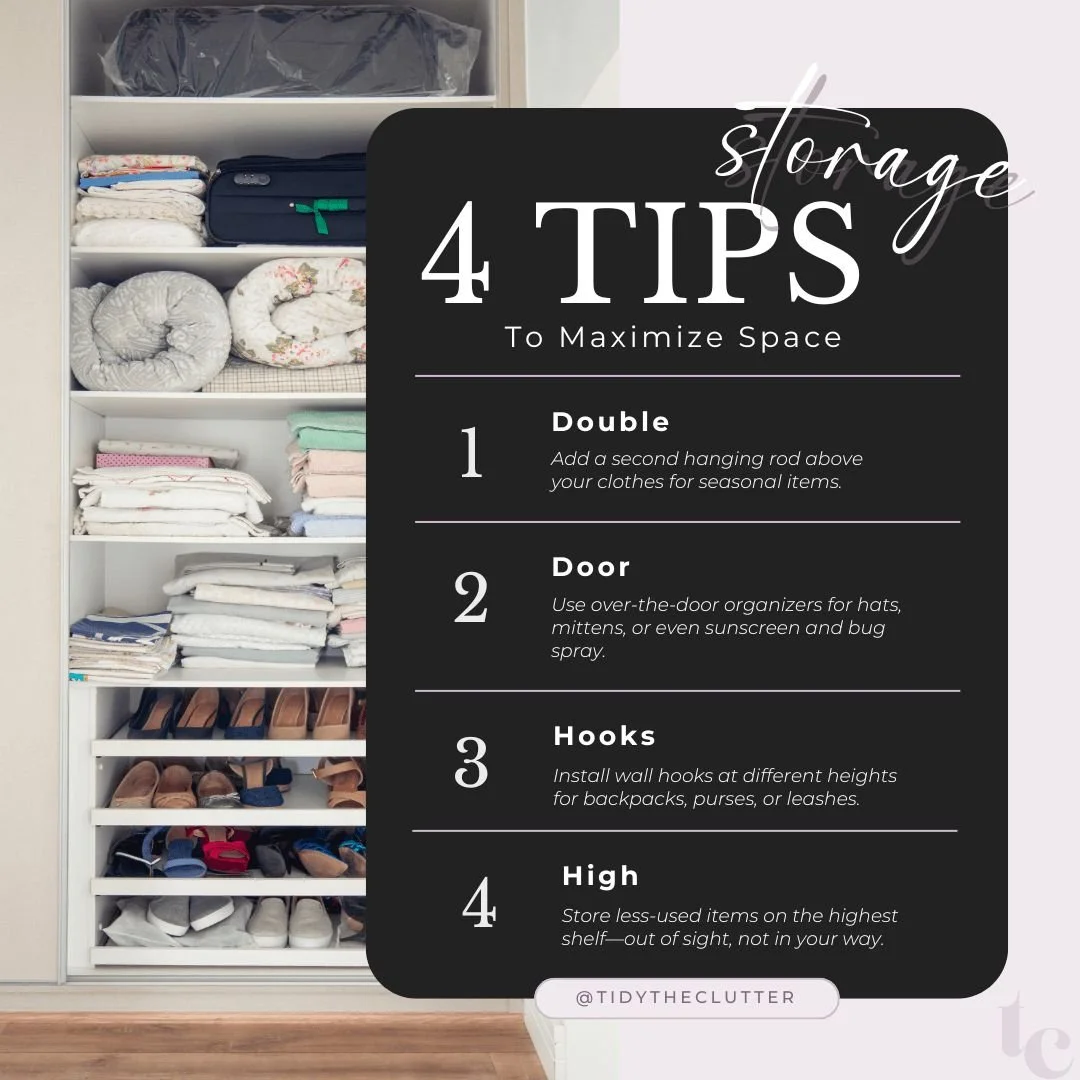 storage

4 TIPS

To Maximize Space

1
Double
Add a second hanging rod above your clothes for seasonal items.

2
Door
Use over-the-door organizers for hats, mittens, or even sunscreen and bug spray.

3
Hooks
Install wall hooks at different heights for backpacks, purses, or leashes.

4
High
Store less-used items on the highest shelf—out of sight, not in your way.

@TIDYTHECLUTTER

tc