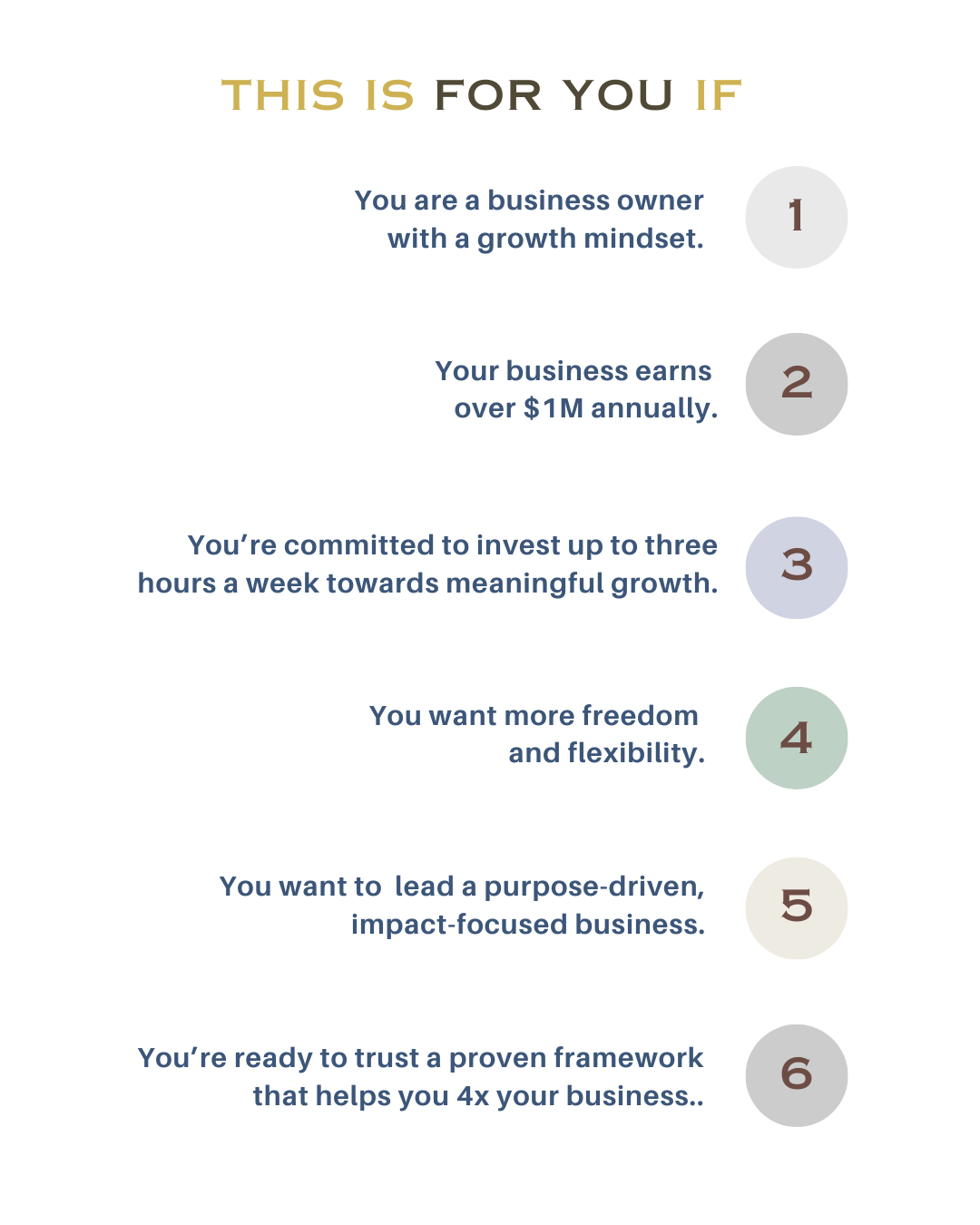 THIS IS FOR YOU IF

You are a business owner with a growth mindset.

1

Your business earns over $1M annually.

2

You're committed to invest up to three hours a week towards meaningful growth.

3

You want more freedom and flexibility.

4

You want to  lead a purpose-driven, impact-focused business.

5

You're ready to trust a proven framework that helps you 4x your business..

6