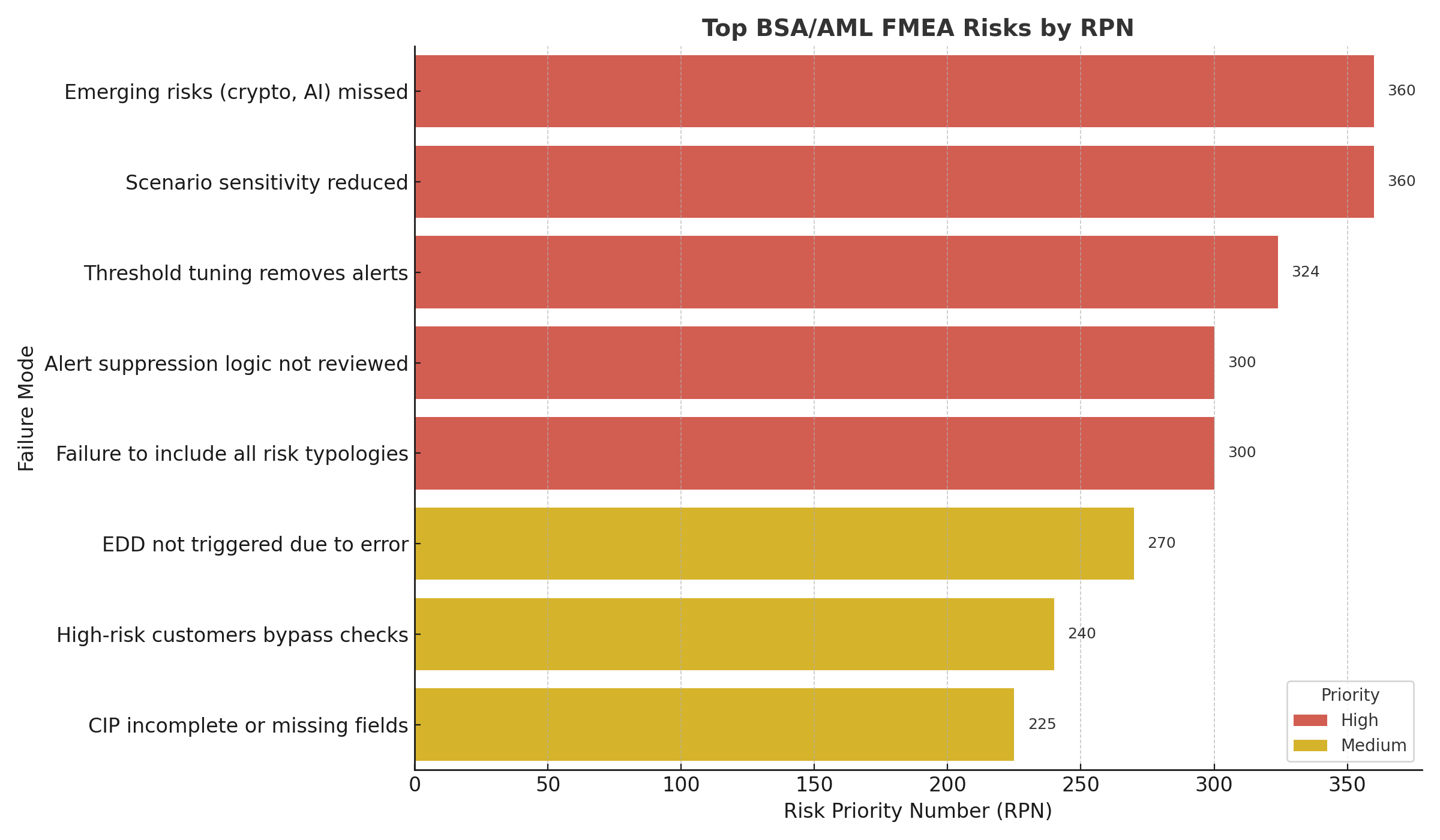 Top BSA/AML FMEA Risks by RPN

Failure Mode

Emerging risks (crypto, AI) missed 360
Scenario sensitivity reduced 360
Threshold tuning removes alerts 324
Alert suppression logic not reviewed 300
Failure to include all risk typologies 300
EDD not triggered due to error 270
High-risk customers bypass checks 240
CIP incomplete or missing fields 225

0 50 100 150 200 250 300 350

Risk Priority Number (RPN)

Priority
High
Medium