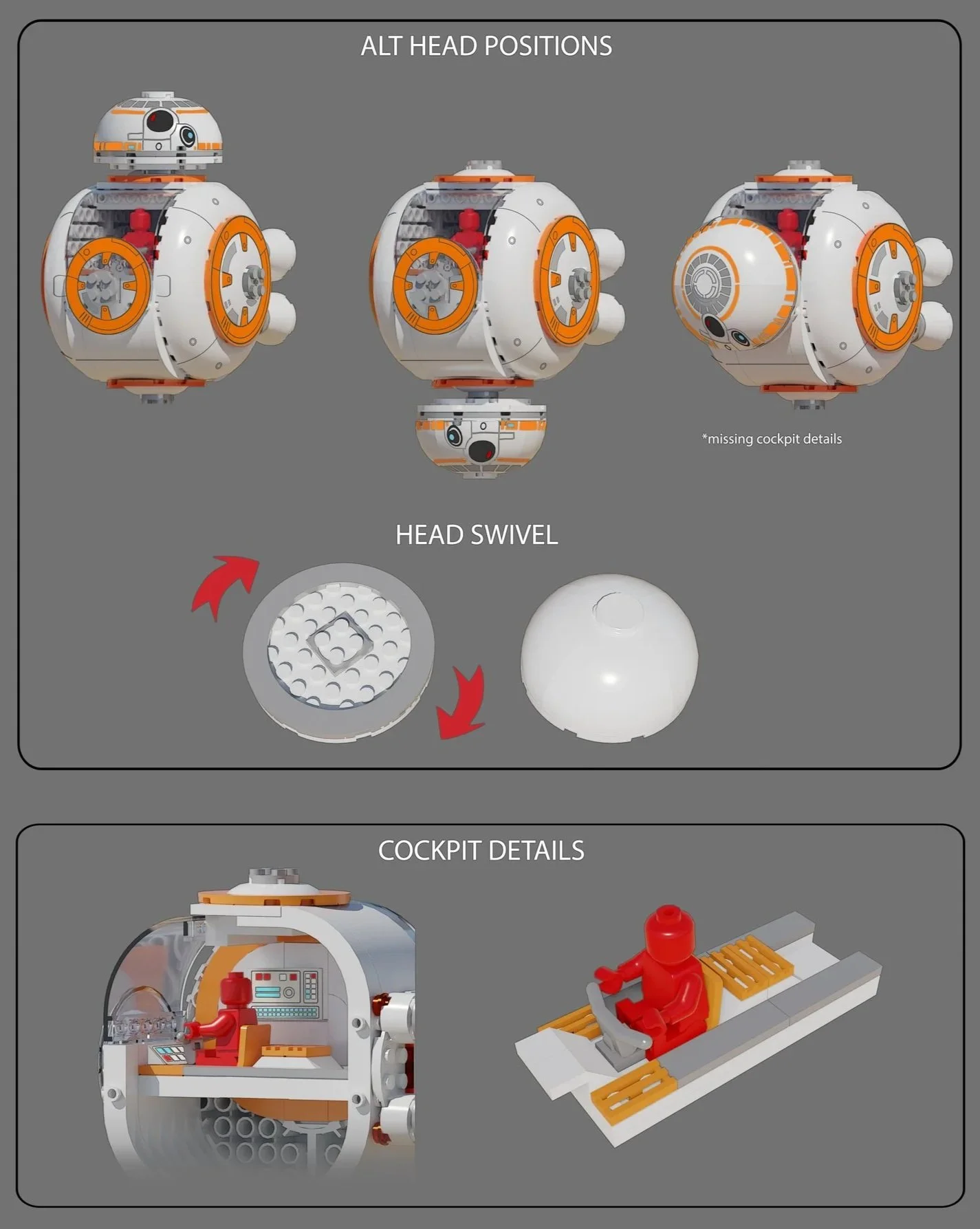 ALT HEAD POSITIONS

*missing cockpit details

HEAD SWIVEL

COCKPIT DETAILS