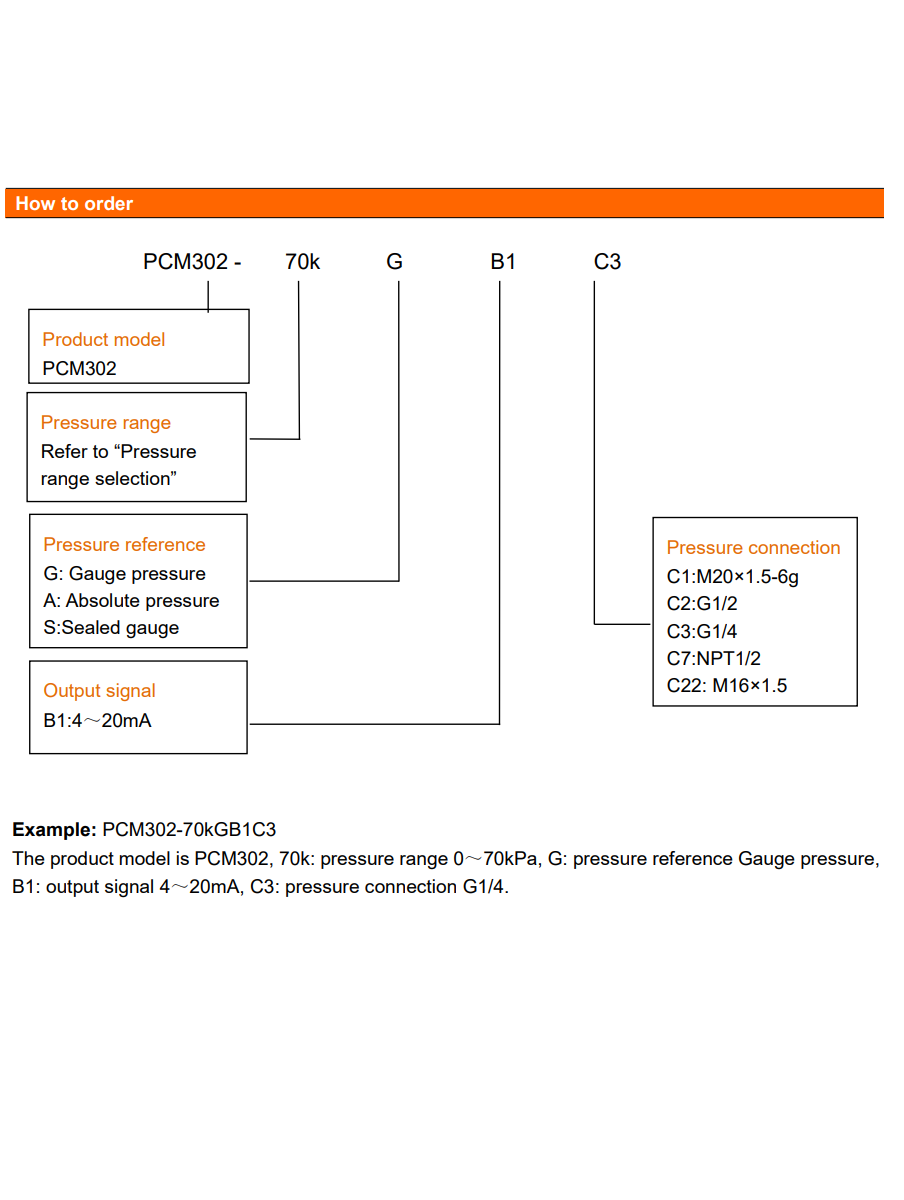 How to order

PCM302 - 70k G B1 C3

Product model
PCM302

Pressure range
Refer to “Pressure range selection”

Pressure reference
G: Gauge pressure
A: Absolute pressure
S:Sealed gauge

Output signal
B1:4～20mA

Pressure connection
C1:M20×1.5-6g
C2:G1/2
C3:G1/4
C7:NPT1/2
C22: M16×1.5

**Example:** PCM302-70kGB1C3
The product model is PCM302, 70k: pressure range 0～70kPa, G: pressure reference Gauge pressure, B1: output signal 4～20mA, C3: pressure connection G1/4.