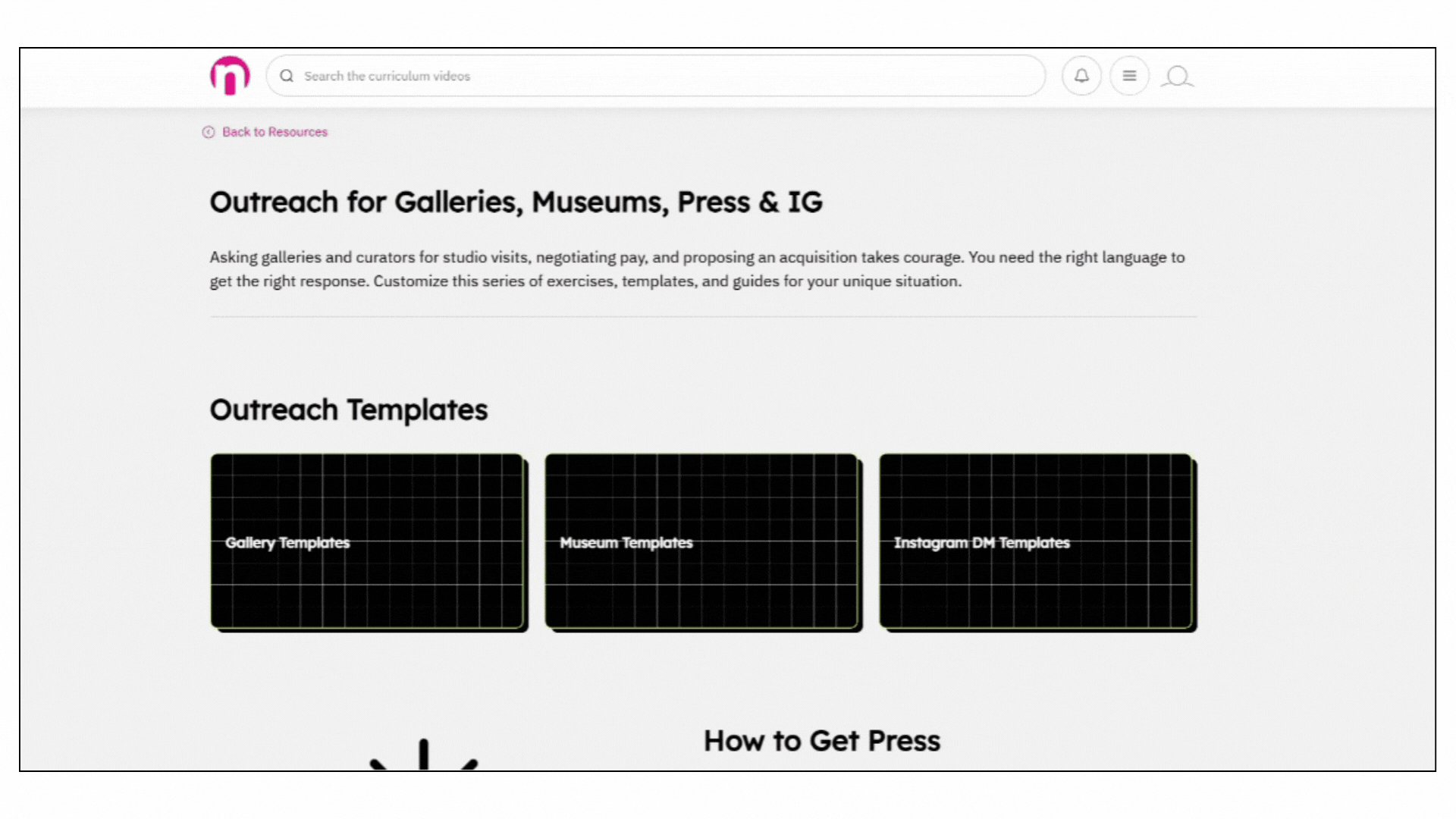 Search the curriculum videos

Back to Resources

Outreach for Galleries, Museums, Press & IG

Asking galleries and curators for studio visits, negotiating pay, and proposing an acquisition takes courage. You need the right language to get the right response. Customize this series of exercises, templates, and guides for your unique situation.

Outreach Templates

Gallery Templates

Museum Templates

Instagram DM Templates

How to Get Press