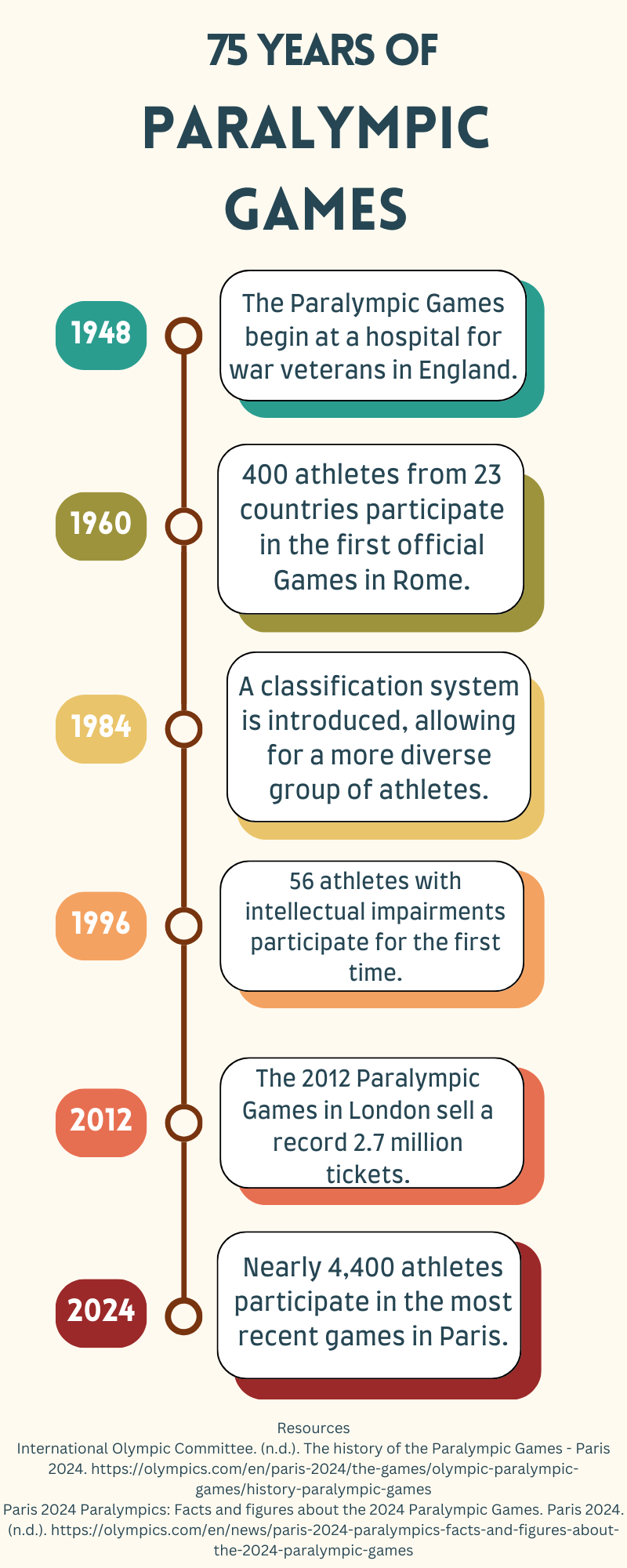 75 YEARS OF
PARALYMPIC GAMES

1948
The Paralympic Games begin at a hospital for war veterans in England.

1960
400 athletes from 23 countries participate in the first official Games in Rome.

1984
A classification system is introduced, allowing for a more diverse group of athletes.

1996
56 athletes with intellectual impairments participate for the first time.

2012
The 2012 Paralympic Games in London sell a record 2.7 million tickets.

2024
Nearly 4,400 athletes participate in the most recent games in Paris.

Resources
International Olympic Committee. (n.d.). The history of the Paralympic Games - Paris 2024. https://olympics.com/en/paris-2024/the-games/olympic-paralympic-games/history-paralympic-games
Paris 2024 Paralympics: Facts and figures about the 2024 Paralympic Games. Paris 2024. (n.d.). https://olympics.com/en/news/paris-2024-paralympics-facts-and-figures-about-the-2024-paralympic-games