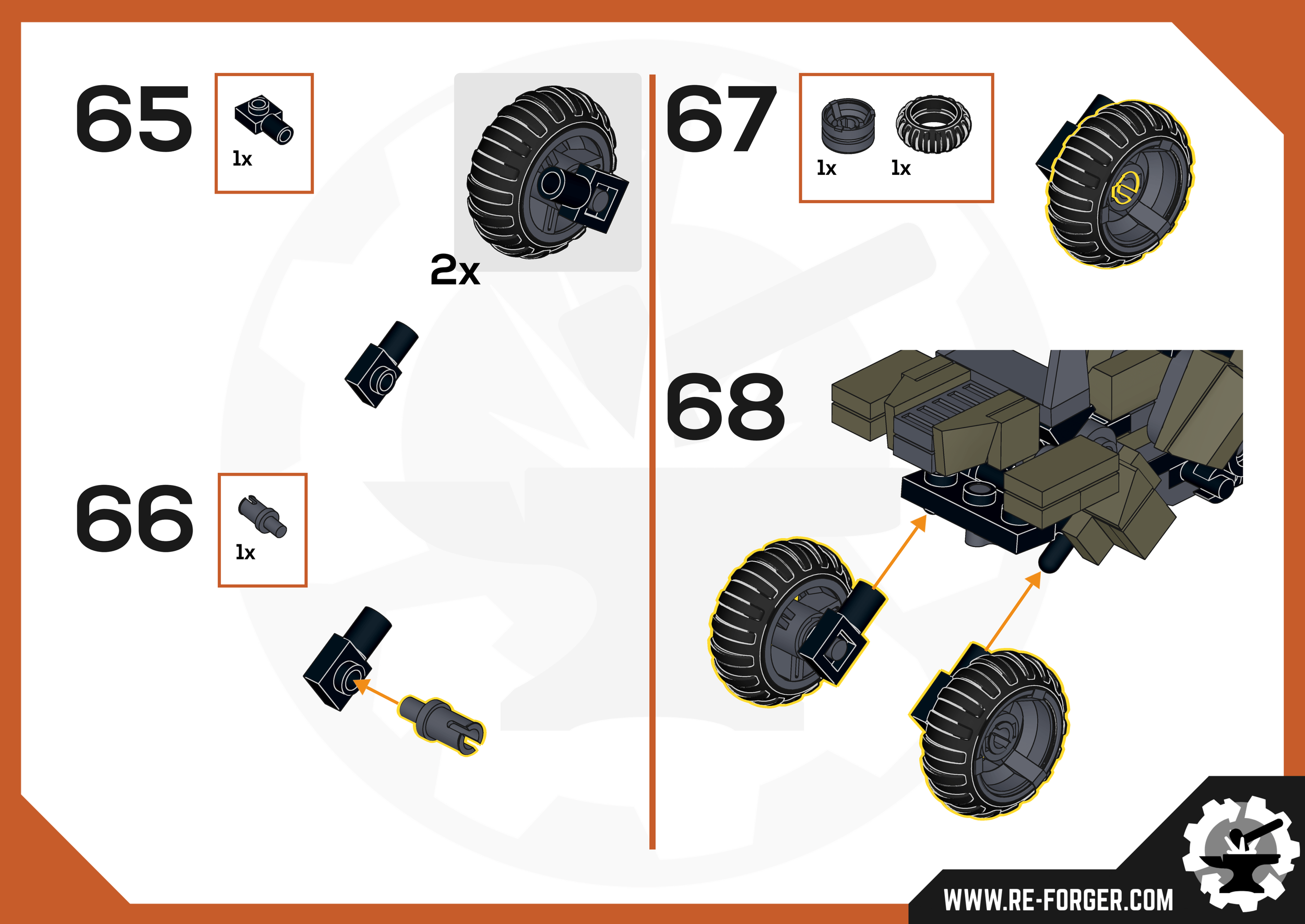 65

1x

2x

66

1x

67

1x 1x

68

WWW.RE-FORGER.COM