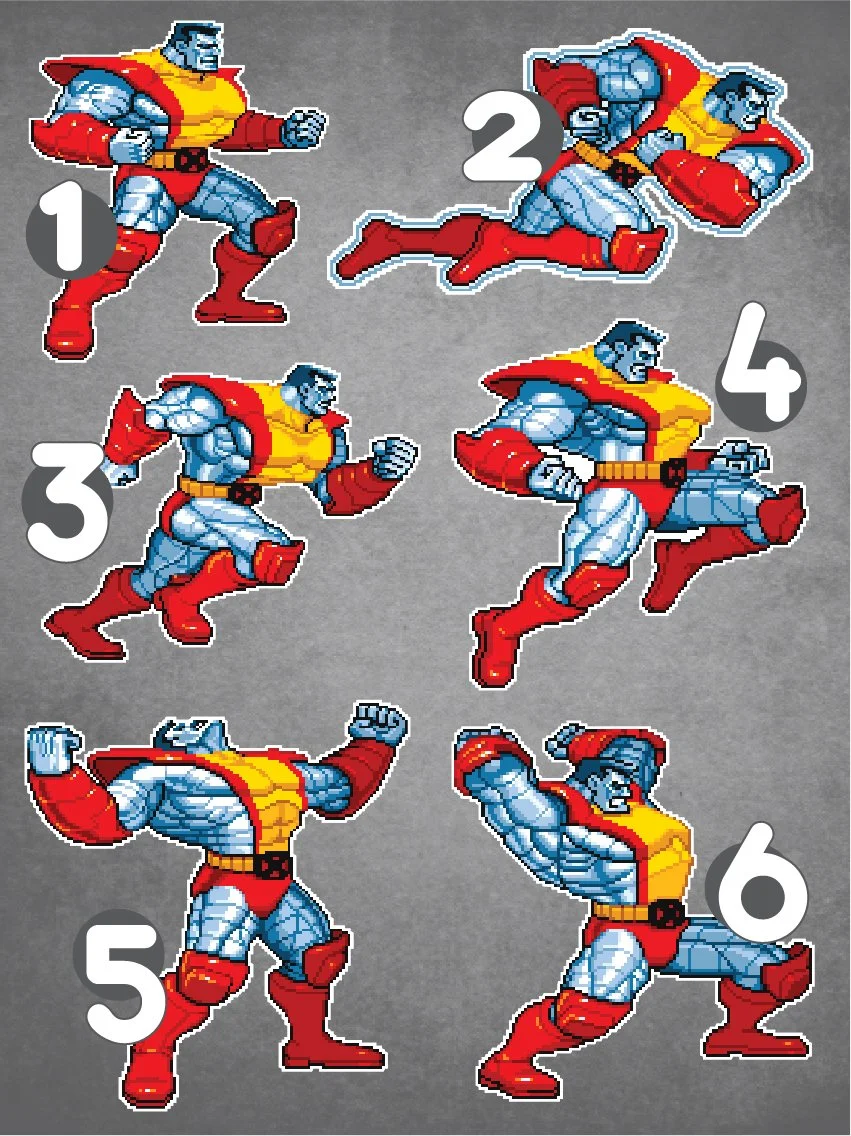 1
2
3
4
5
6