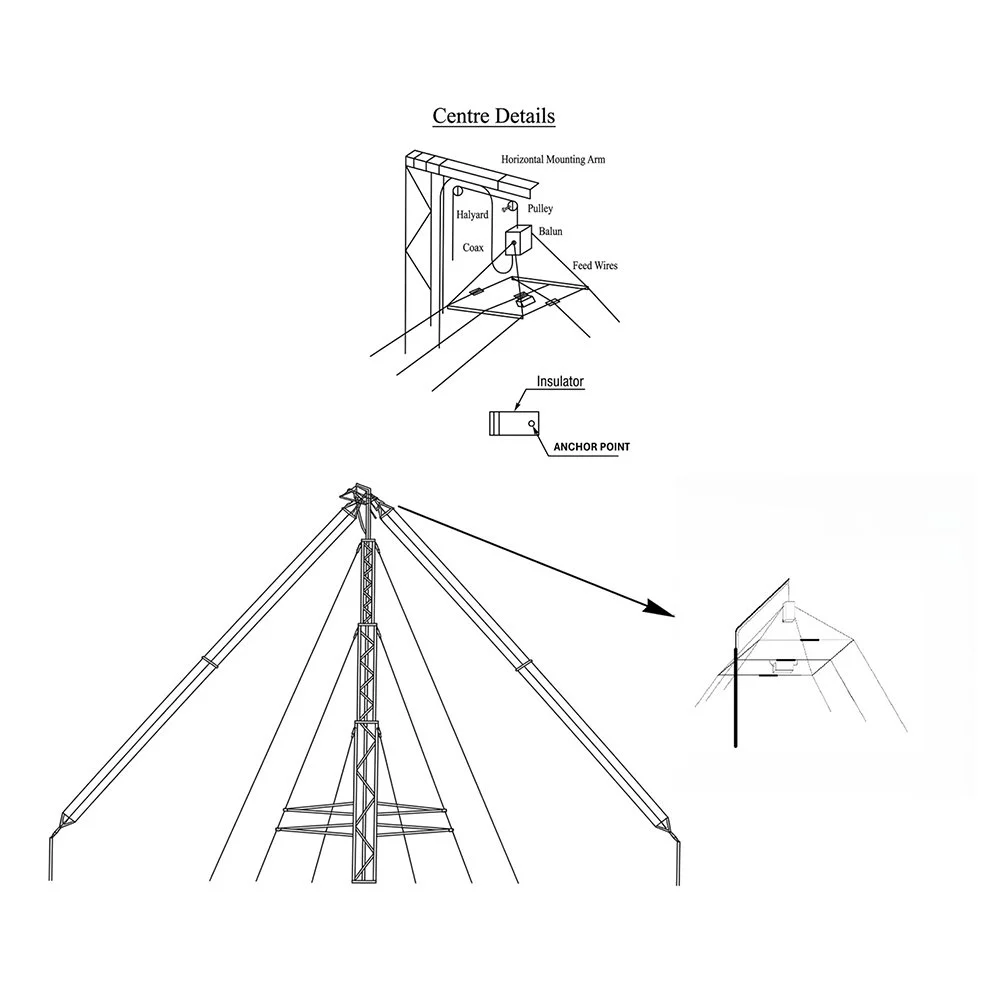 Centre Details

Horizontal Mounting Arm

Halyard

Pulley

Balun

Coax

Feed Wires

Insulator

ANCHOR POINT