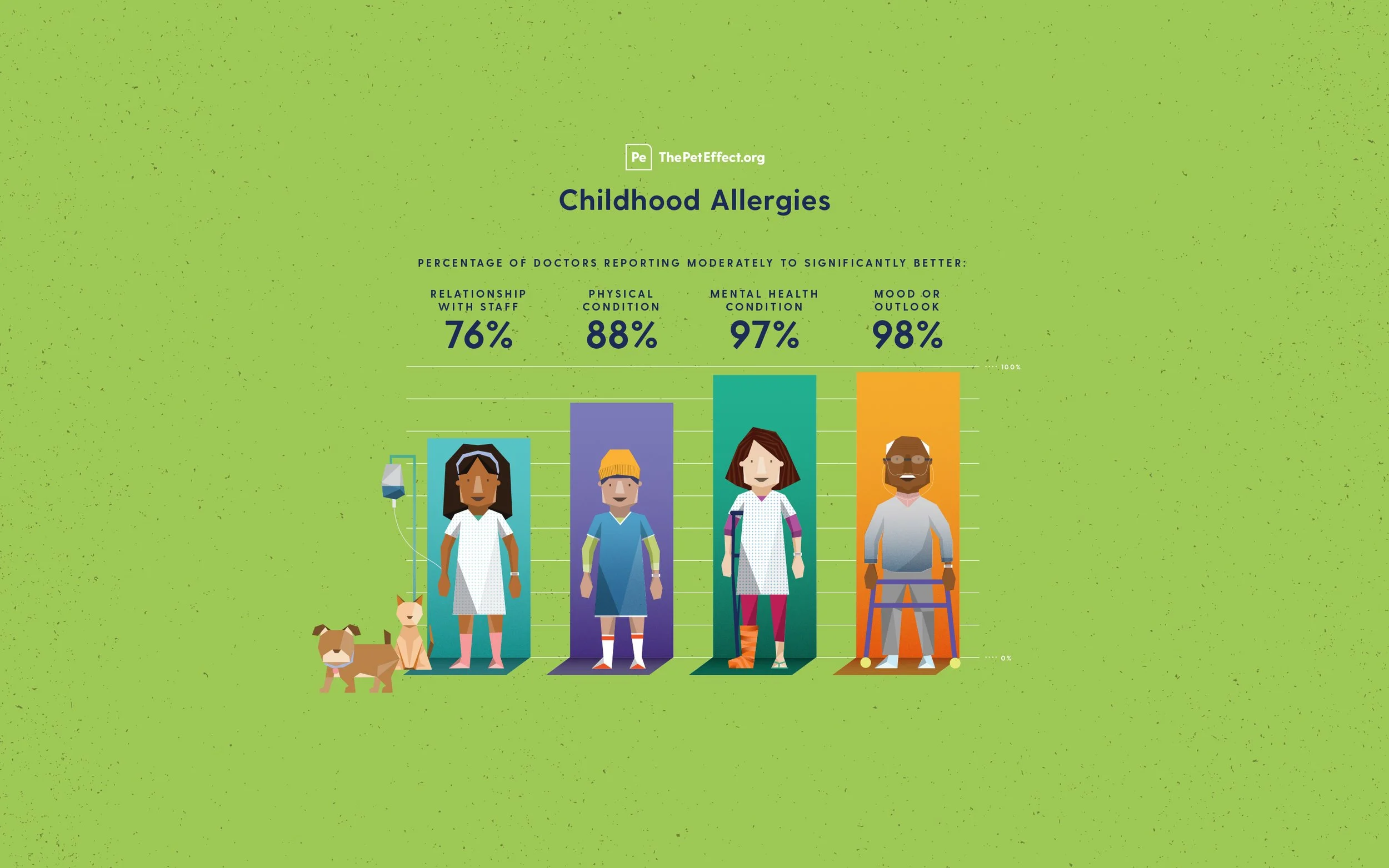 Pe ThePetEffect.org

Childhood Allergies

PERCENTAGE OF DOCTORS REPORTING MODERATELY TO SIGNIFICANTLY BETTER:

RELATIONSHIP WITH STAFF
76%

PHYSICAL CONDITION
88%

MENTAL HEALTH CONDITION
97%

MOOD OR OUTLOOK
98%

100%

0%