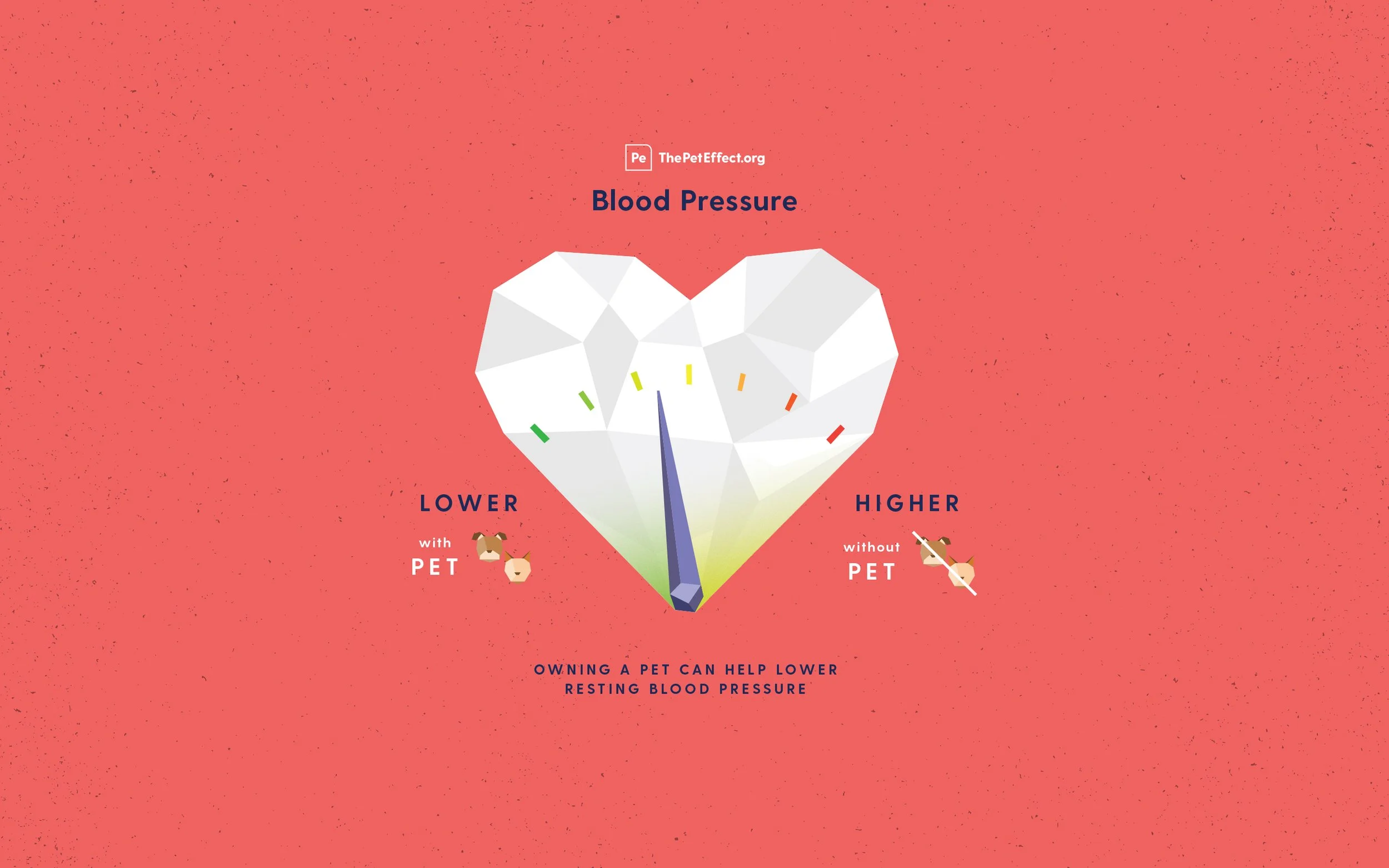 Pe ThePetEffect.org

Blood Pressure

LOWER

with PET

HIGHER

without PET

OWNING A PET CAN HELP LOWER RESTING BLOOD PRESSURE