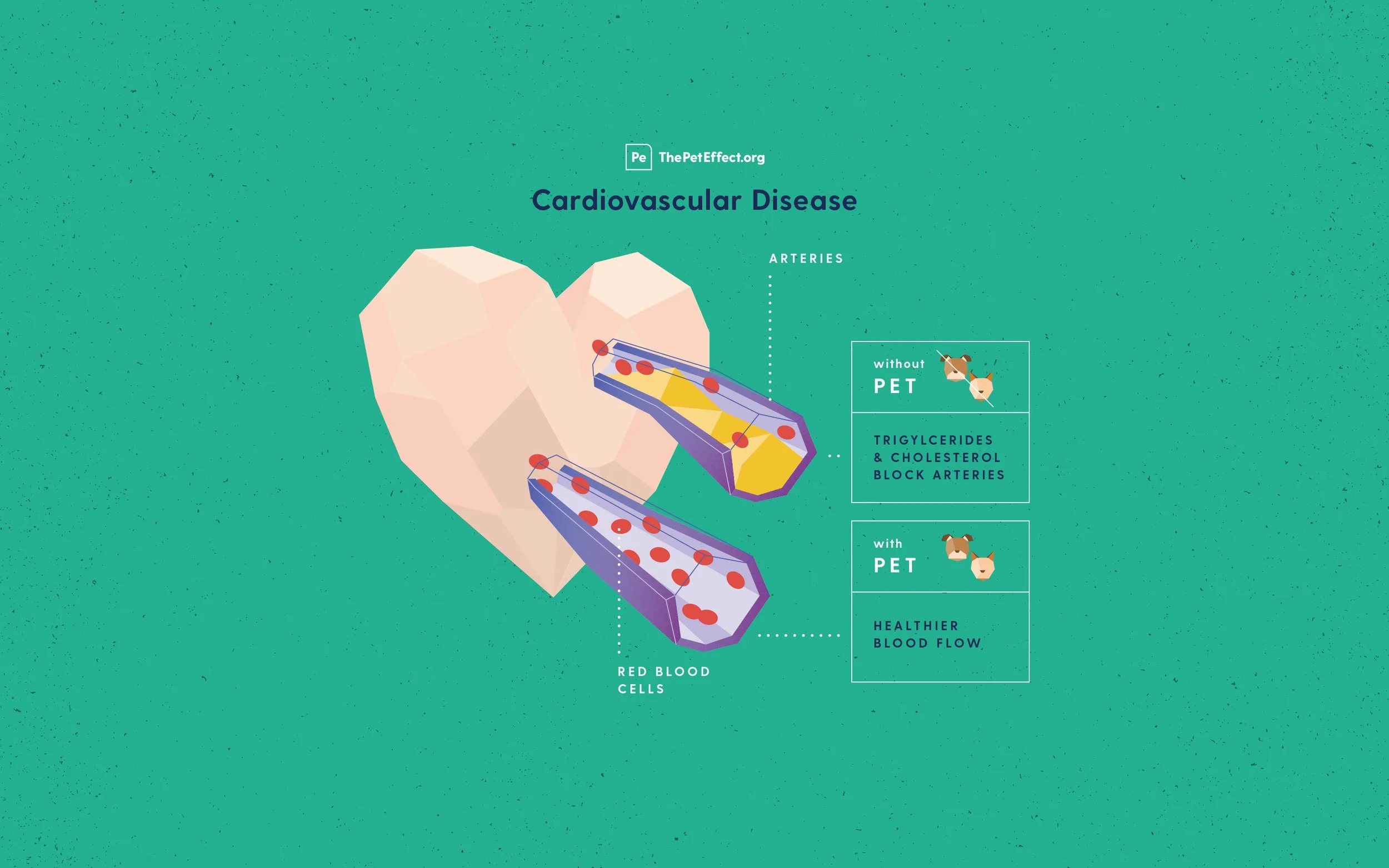 Pe ThePetEffect.org

Cardiovascular Disease

ARTERIES

without
PET

TRIGYLCERIDES
& CHOLESTEROL
BLOCK ARTERIES

with
PET

HEALTHIER
BLOOD FLOW

RED BLOOD
CELLS