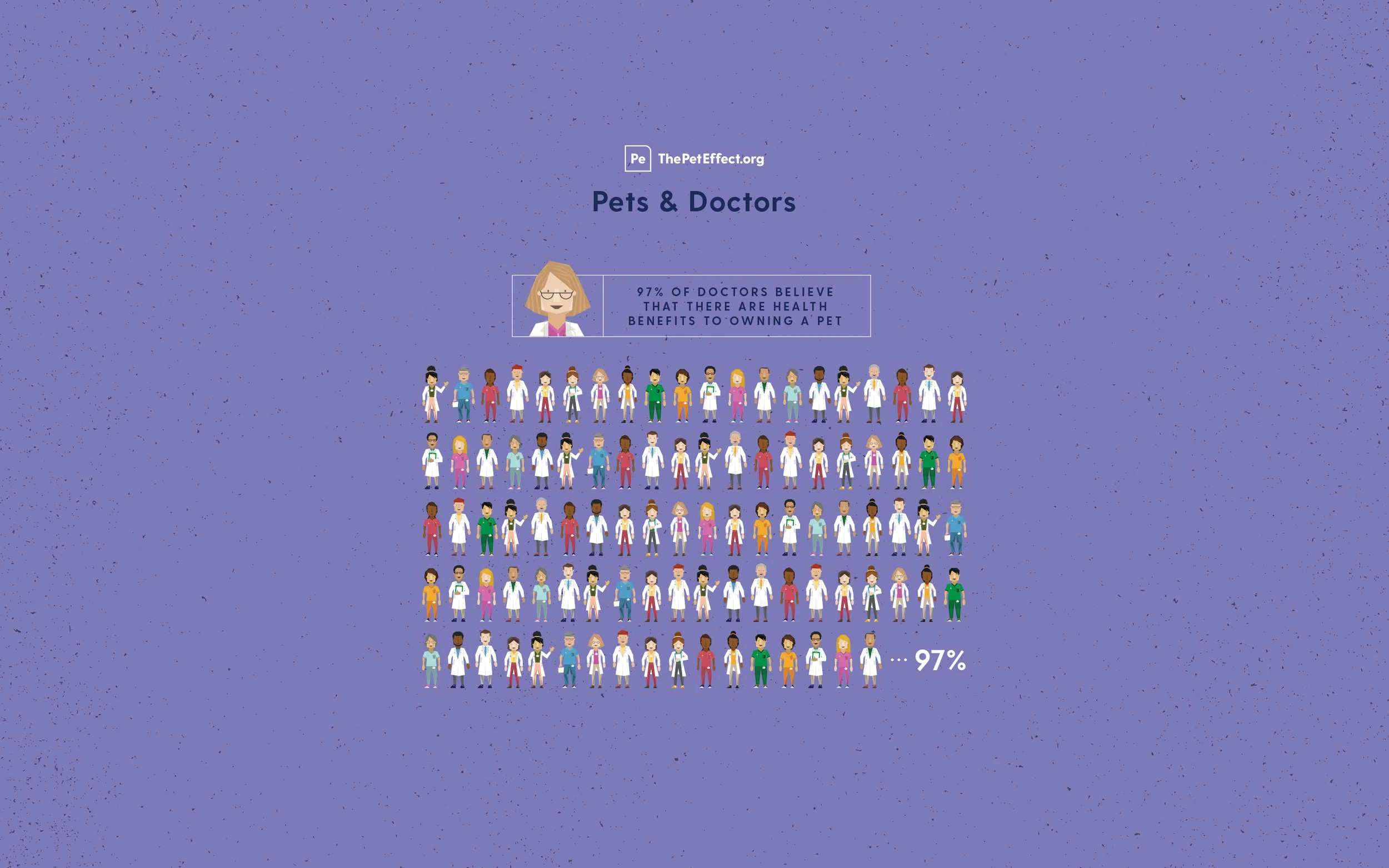 Pe ThePetEffect.org

Pets & Doctors

97% OF DOCTORS BELIEVE THAT THERE ARE HEALTH BENEFITS TO OWNING A PET

... 97%