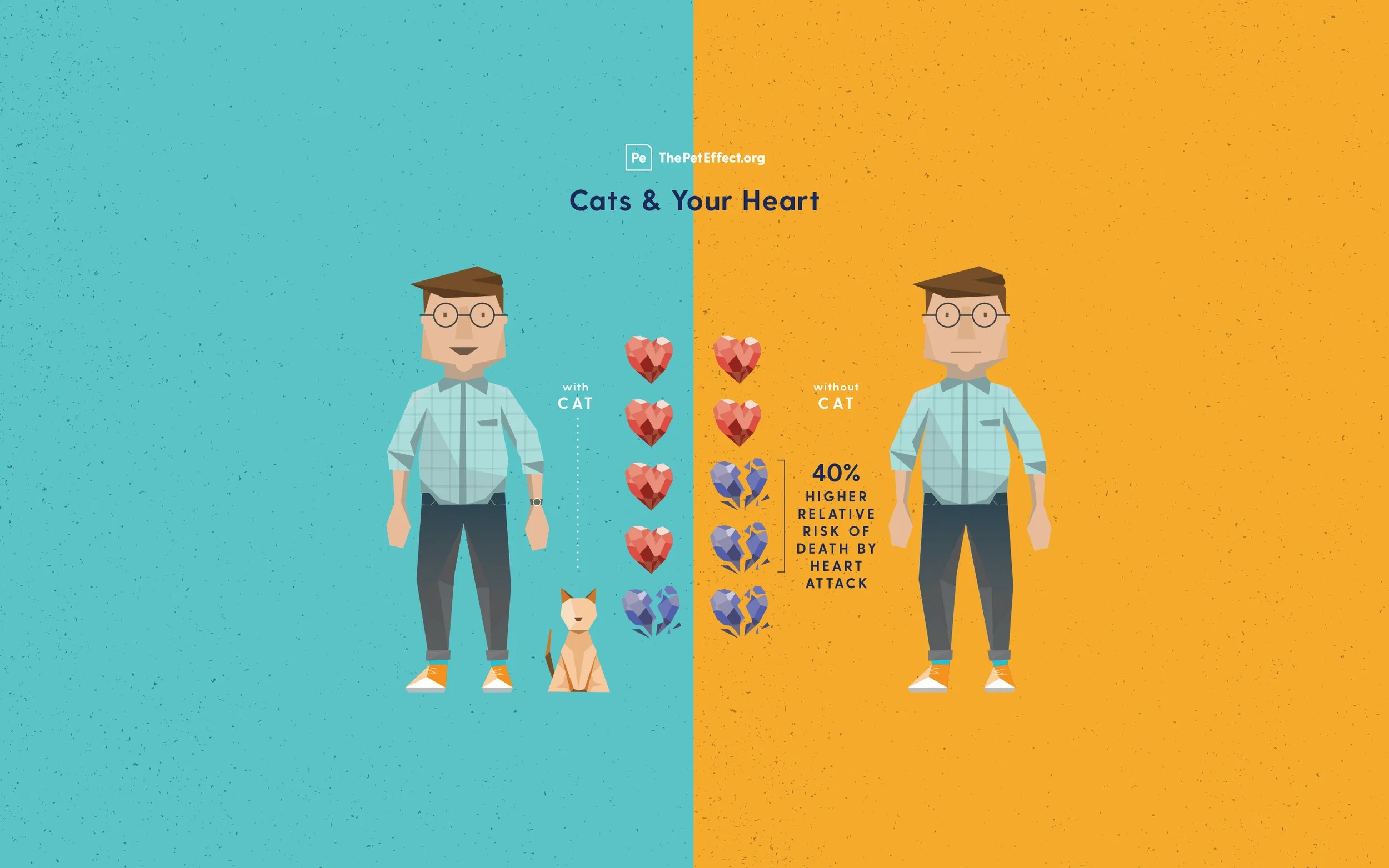 Pe ThePetEffect.org

Cats & Your Heart

with
CAT

without
CAT

40%
HIGHER RELATIVE RISK OF DEATH BY HEART ATTACK