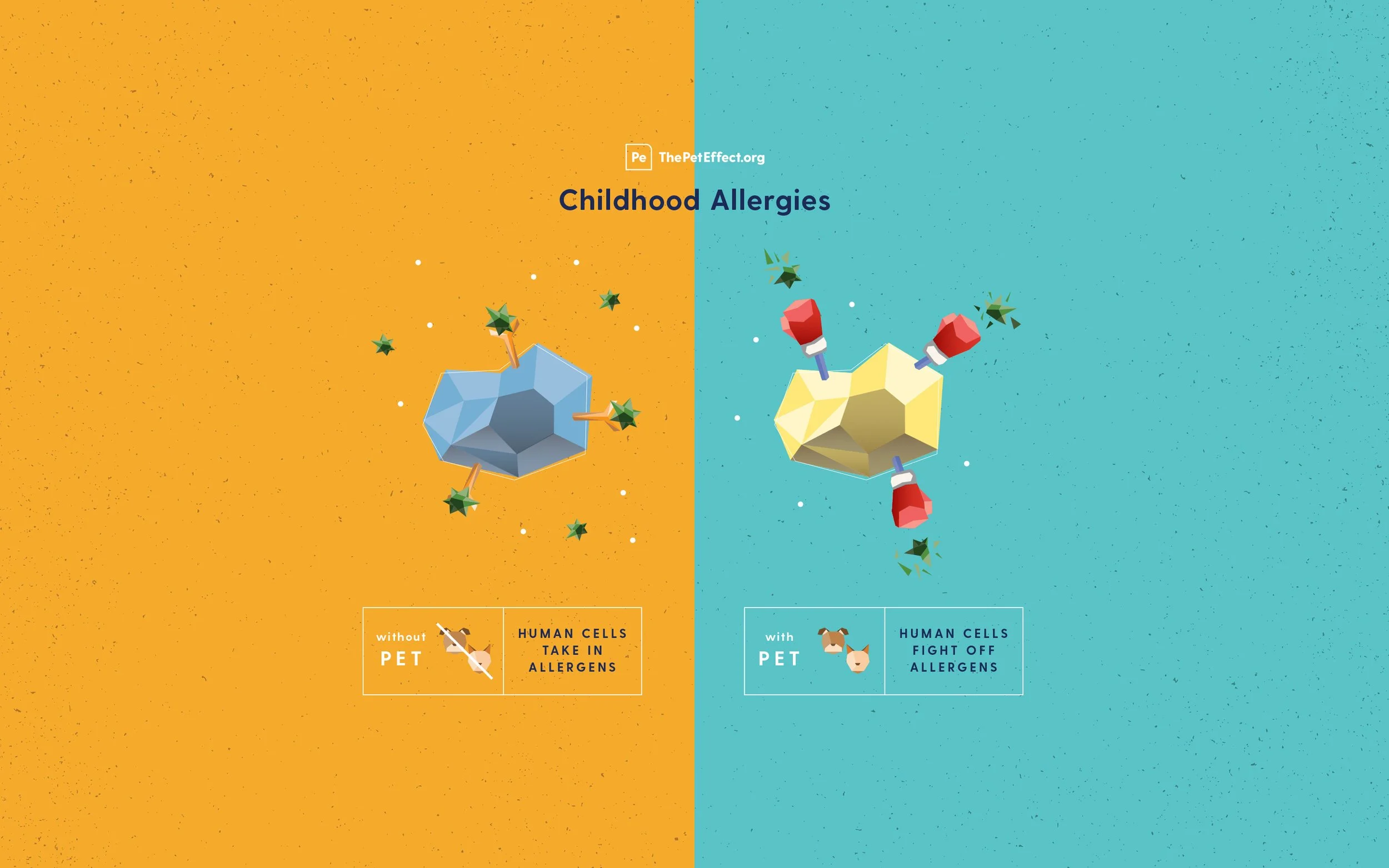 Pe ThePetEffect.org

Childhood Allergies

without PET

HUMAN CELLS TAKE IN ALLERGENS

with PET

HUMAN CELLS FIGHT OFF ALLERGENS