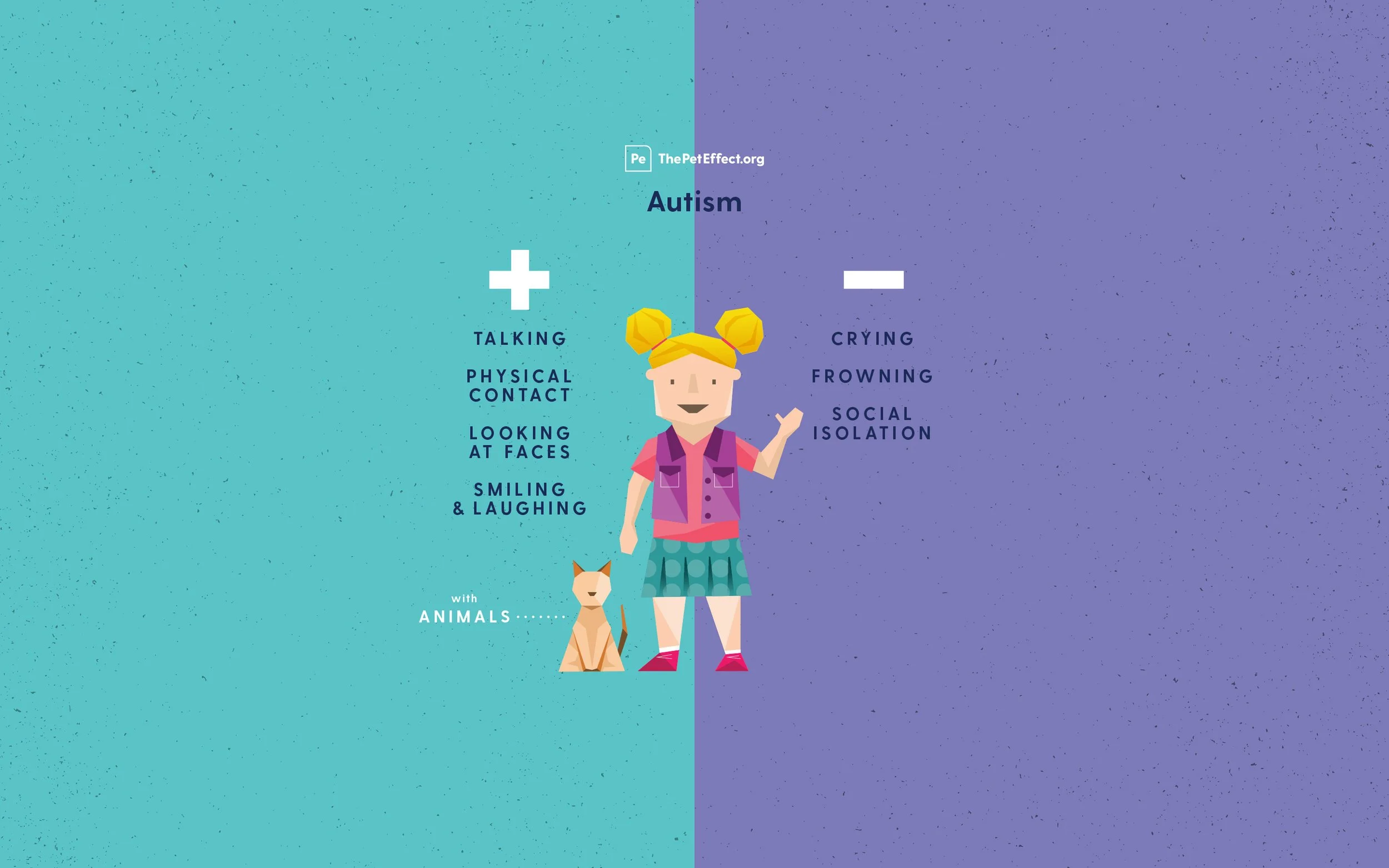 Pe ThePetEffect.org

Autism

+

TALKING

PHYSICAL CONTACT

LOOKING AT FACES

SMILING & LAUGHING

with ANIMALS

−

CRYING

FROWNING

SOCIAL ISOLATION