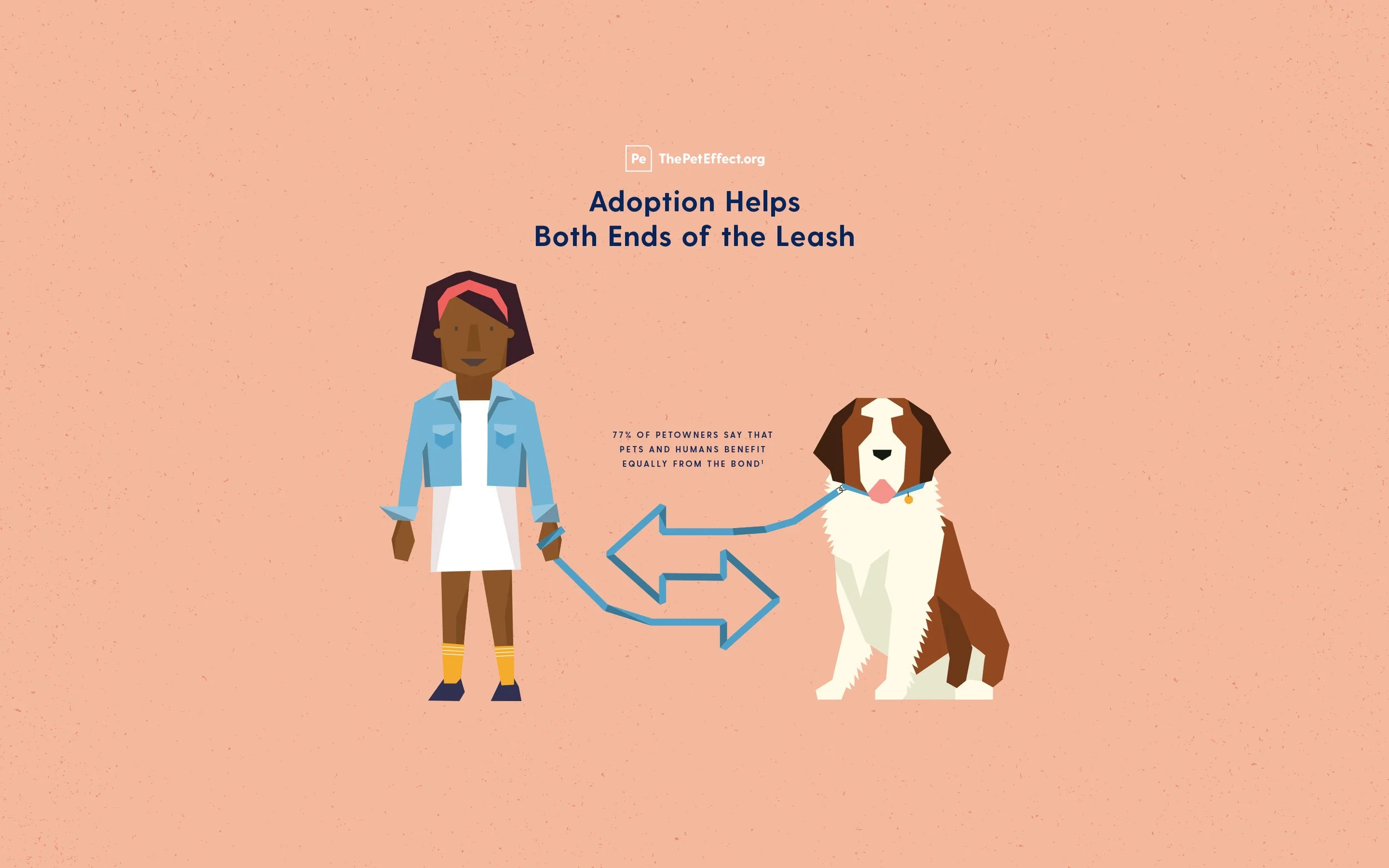 Pe ThePetEffect.org

Adoption Helps
Both Ends of the Leash

77% OF PETOWNERS SAY THAT PETS AND HUMANS BENEFIT EQUALLY FROM THE BOND$^1$