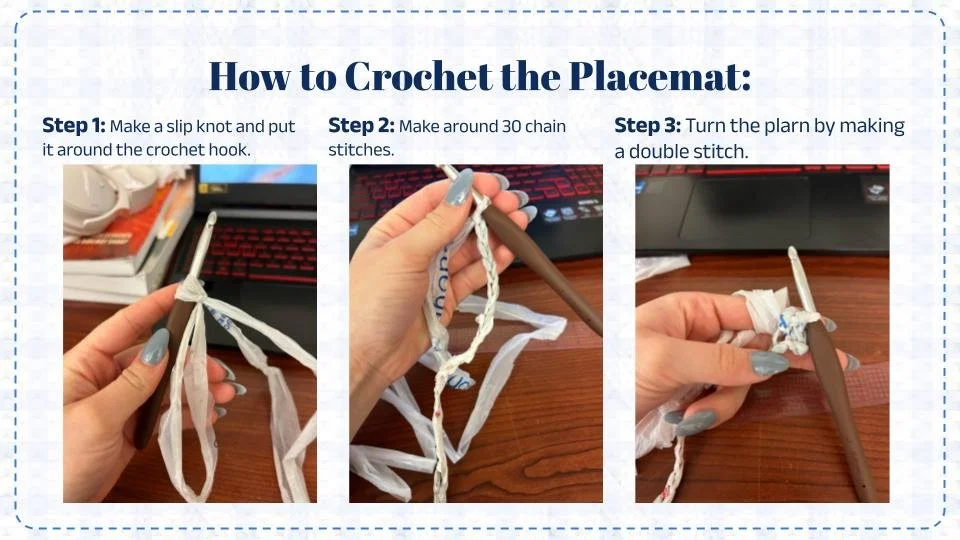 How to Crochet the Placemat:

Step 1: Make a slip knot and put it around the crochet hook.

Step 2: Make around 30 chain stitches.

Step 3: Turn the plarn by making a double stitch.