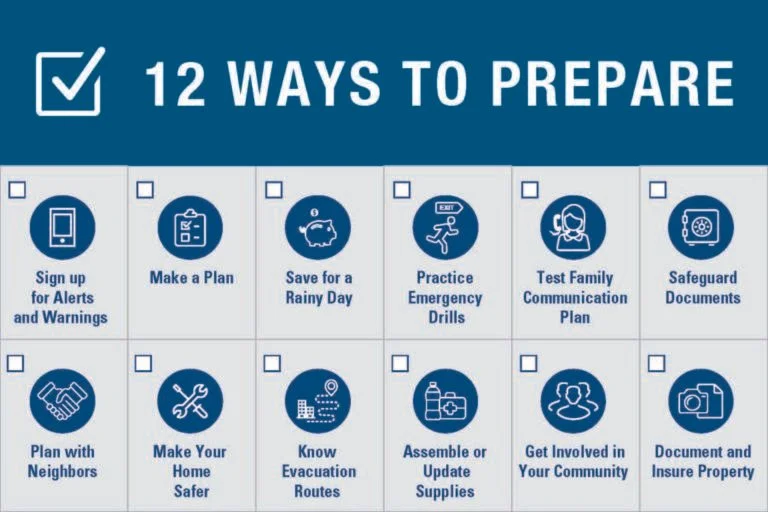 12 WAYS TO PREPARE

Sign up for Alerts and Warnings

Make a Plan

Save for a Rainy Day

EXIT

Practice Emergency Drills

Test Family Communication Plan

Safeguard Documents

Plan with Neighbors

Make Your Home Safer

Know Evacuation Routes

Assemble or Update Supplies

Get Involved in Your Community

Document and Insure Property