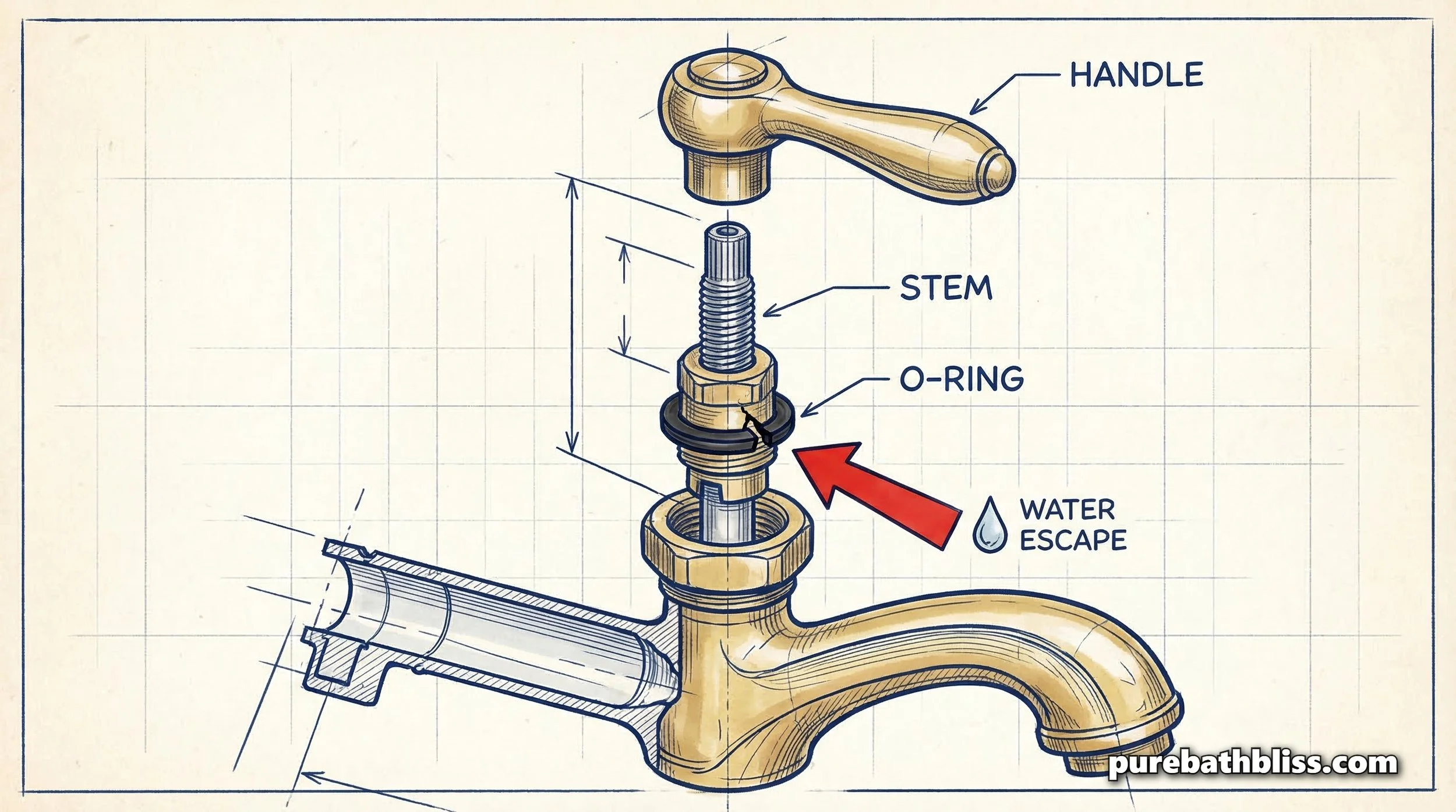 HANDLE

STEM

O-RING

WATER ESCAPE

purebathbliss.com