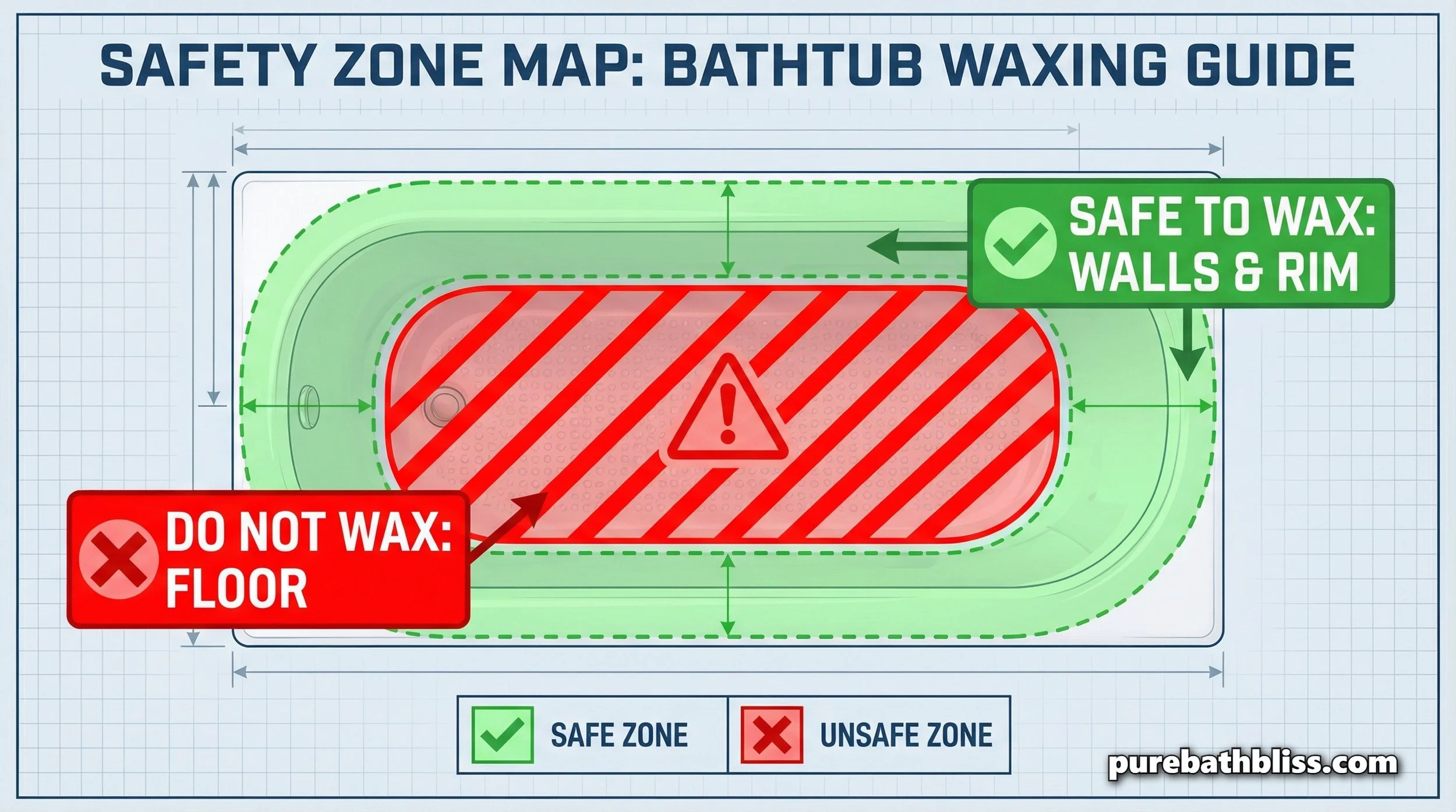 SAFETY ZONE MAP: BATHTUB WAXING GUIDE

SAFE TO WAX: WALLS & RIM

DO NOT WAX: FLOOR

SAFE ZONE

UNSAFE ZONE

purebathbliss.com