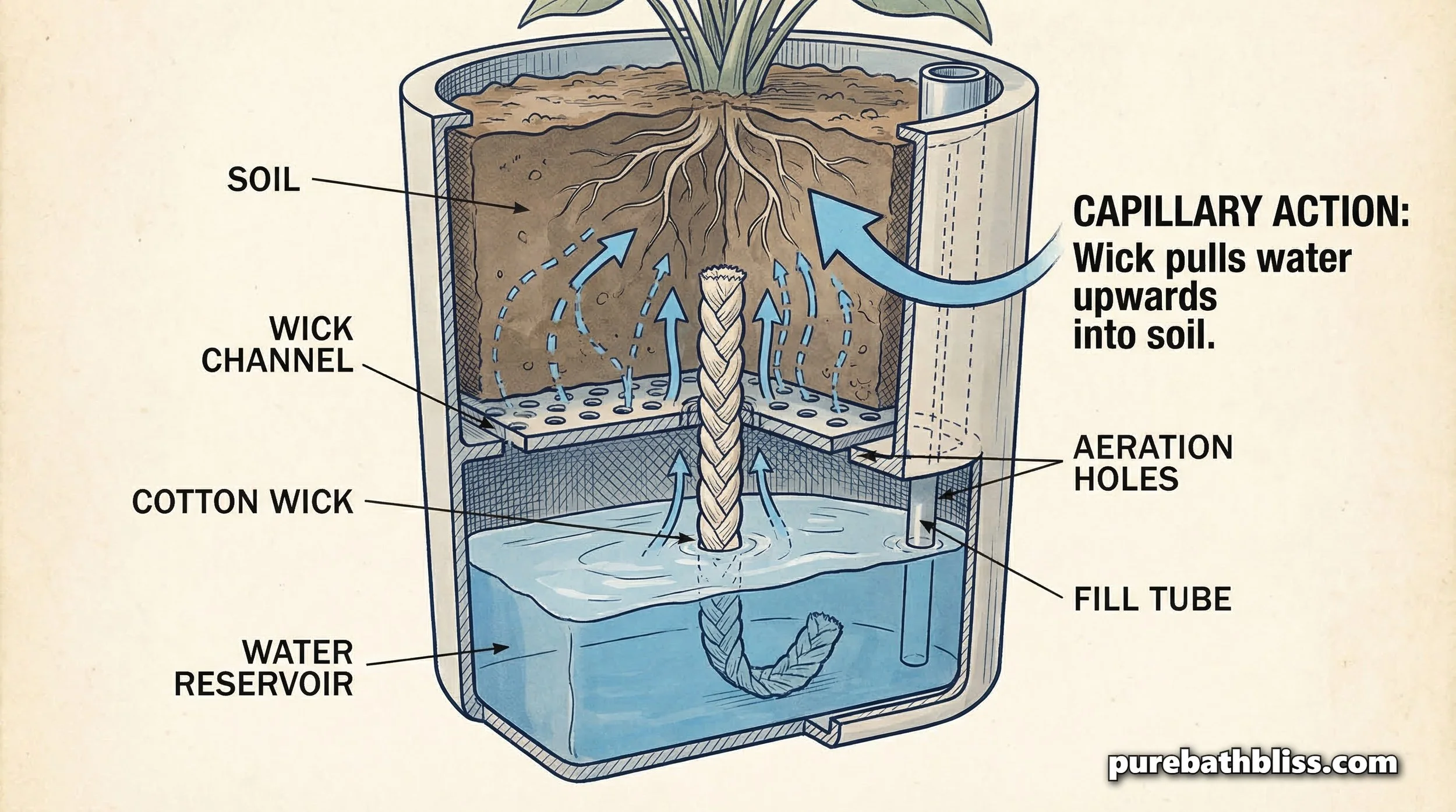 SOIL

WICK CHANNEL

COTTON WICK

WATER RESERVOIR

CAPILLARY ACTION:
Wick pulls water upwards into soil.

AERATION HOLES

FILL TUBE

purebathbliss.com