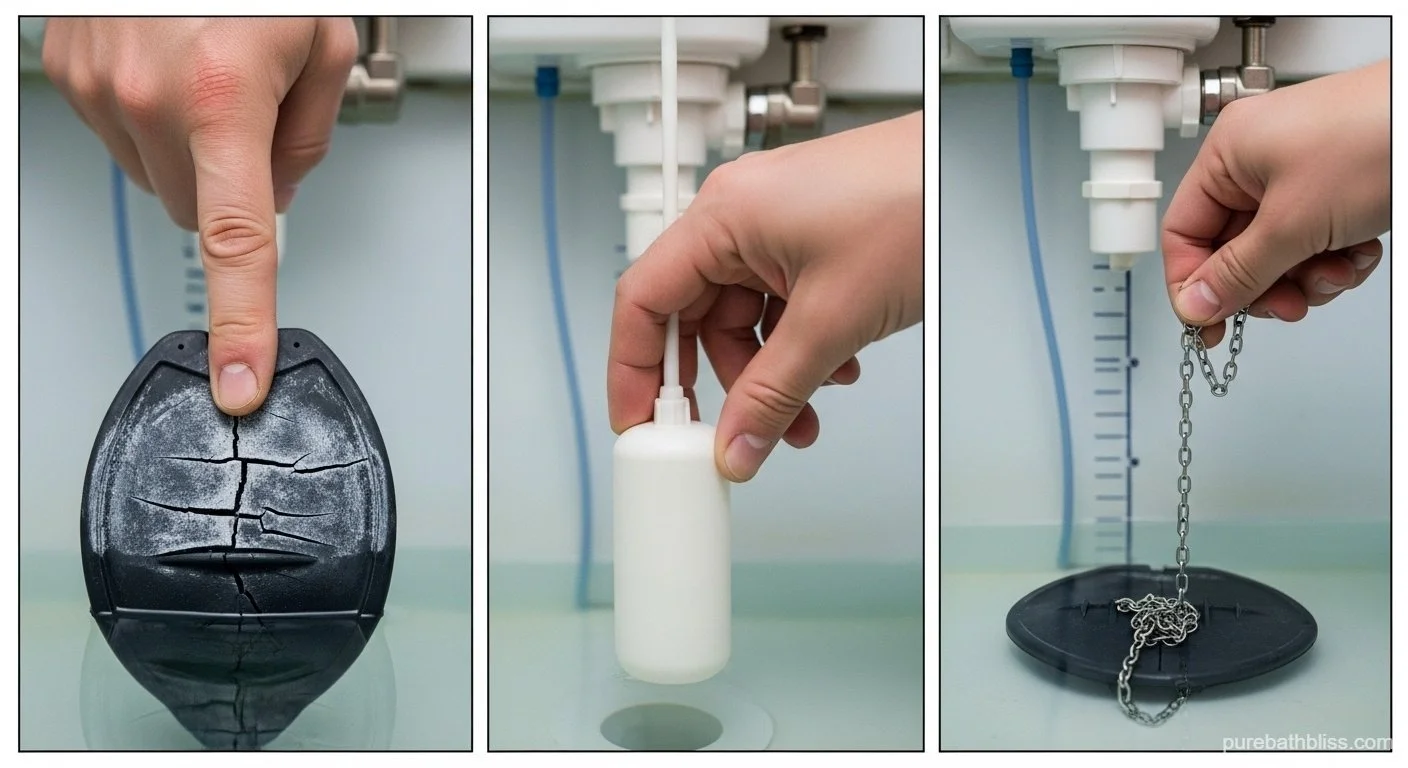 purebathbliss.com