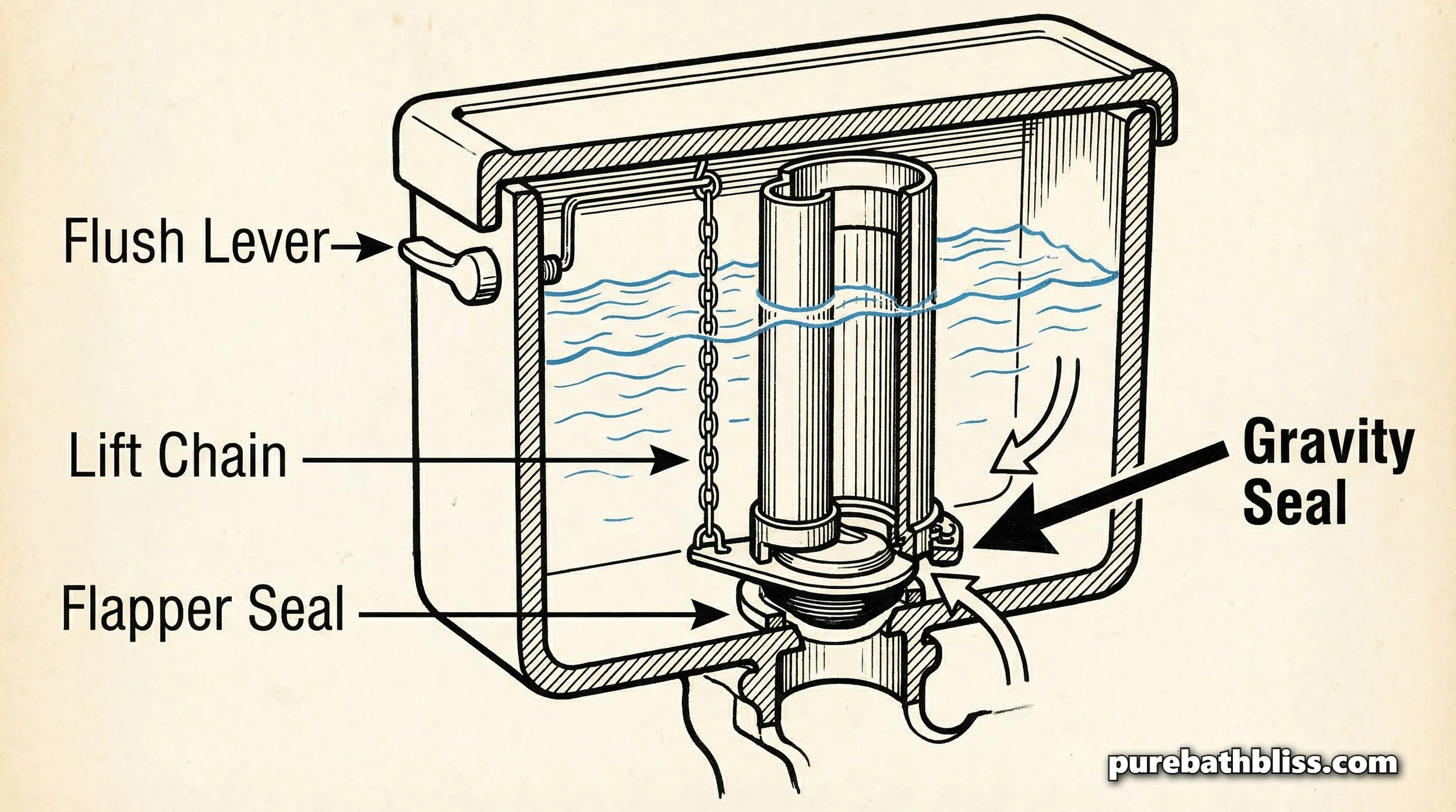 Flush Lever

Lift Chain

Flapper Seal

Gravity Seal

purebathbliss.com