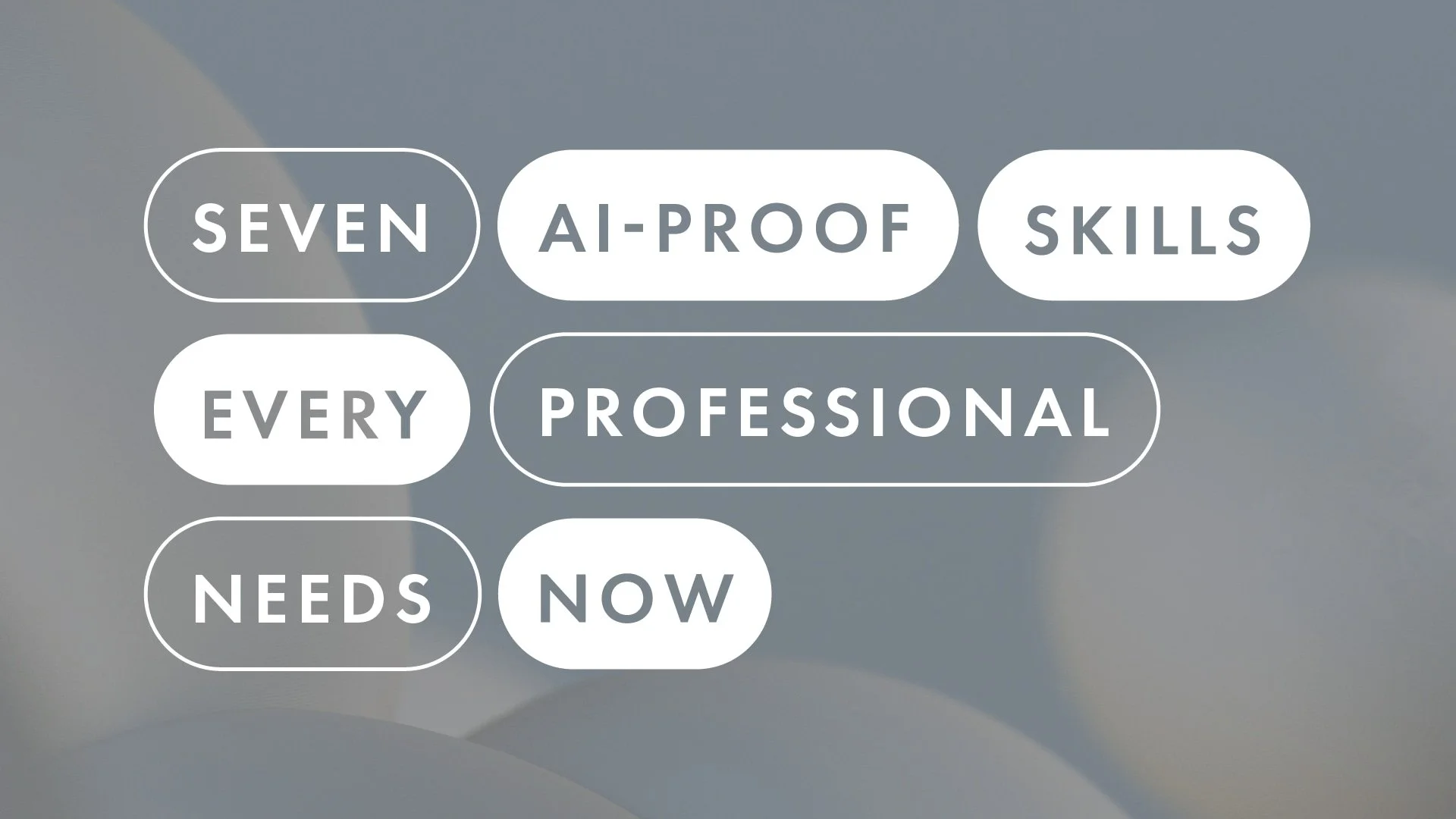 SEVEN AI-PROOF SKILLS
EVERY PROFESSIONAL
NEEDS NOW