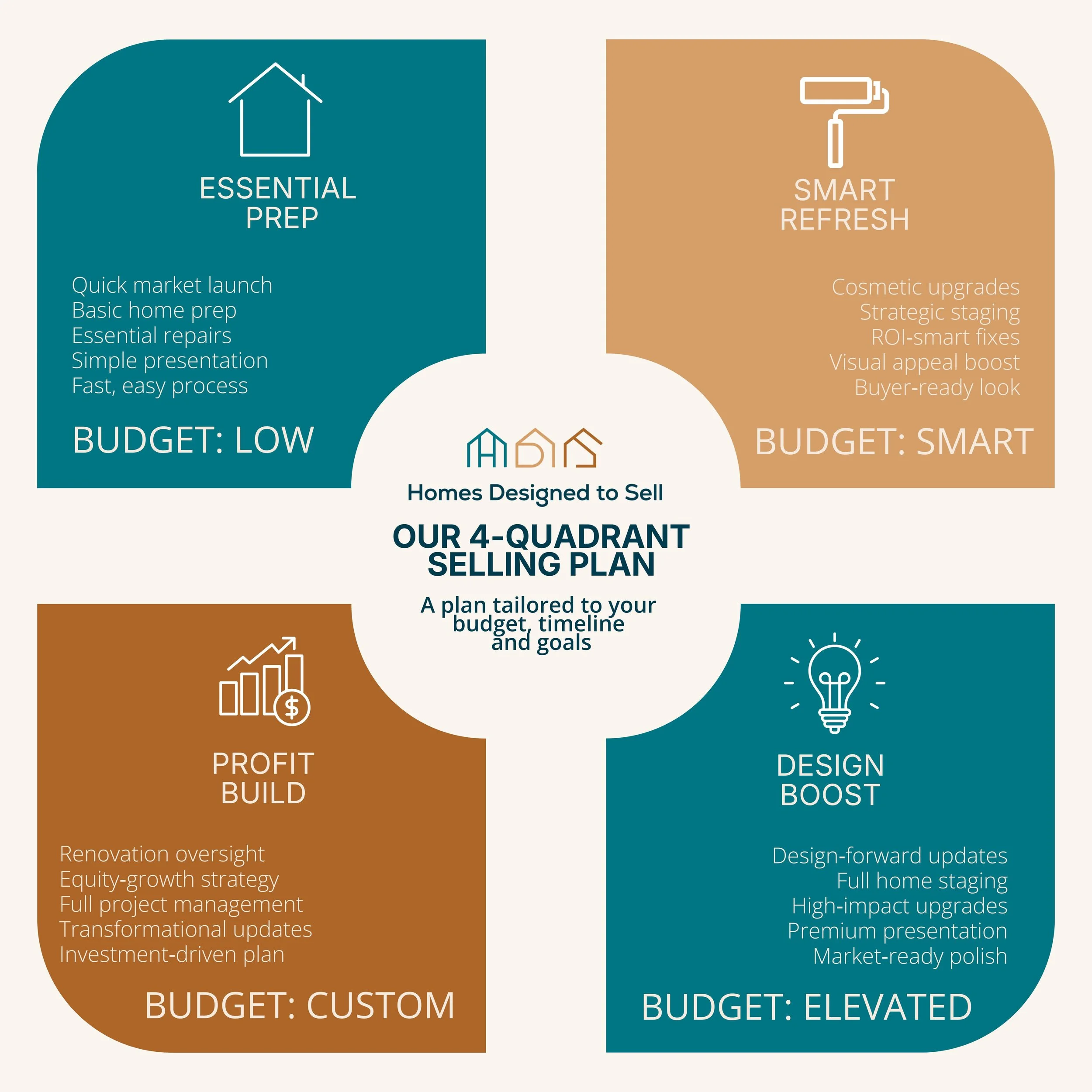 ESSENTIAL PREP

Quick market launch
Basic home prep
Essential repairs
Simple presentation
Fast, easy process

BUDGET: LOW

SMART REFRESH

Cosmetic upgrades
Strategic staging
ROI-smart fixes
Visual appeal boost
Buyer-ready look

BUDGET: SMART

Homes Designed to Sell

OUR 4-QUADRANT SELLING PLAN

A plan tailored to your budget, timeline and goals

PROFIT BUILD

Renovation oversight
Equity-growth strategy
Full project management
Transformational updates
Investment-driven plan

BUDGET: CUSTOM

DESIGN BOOST

Design-forward updates
Full home staging
High-impact upgrades
Premium presentation
Market-ready polish

BUDGET: ELEVATED