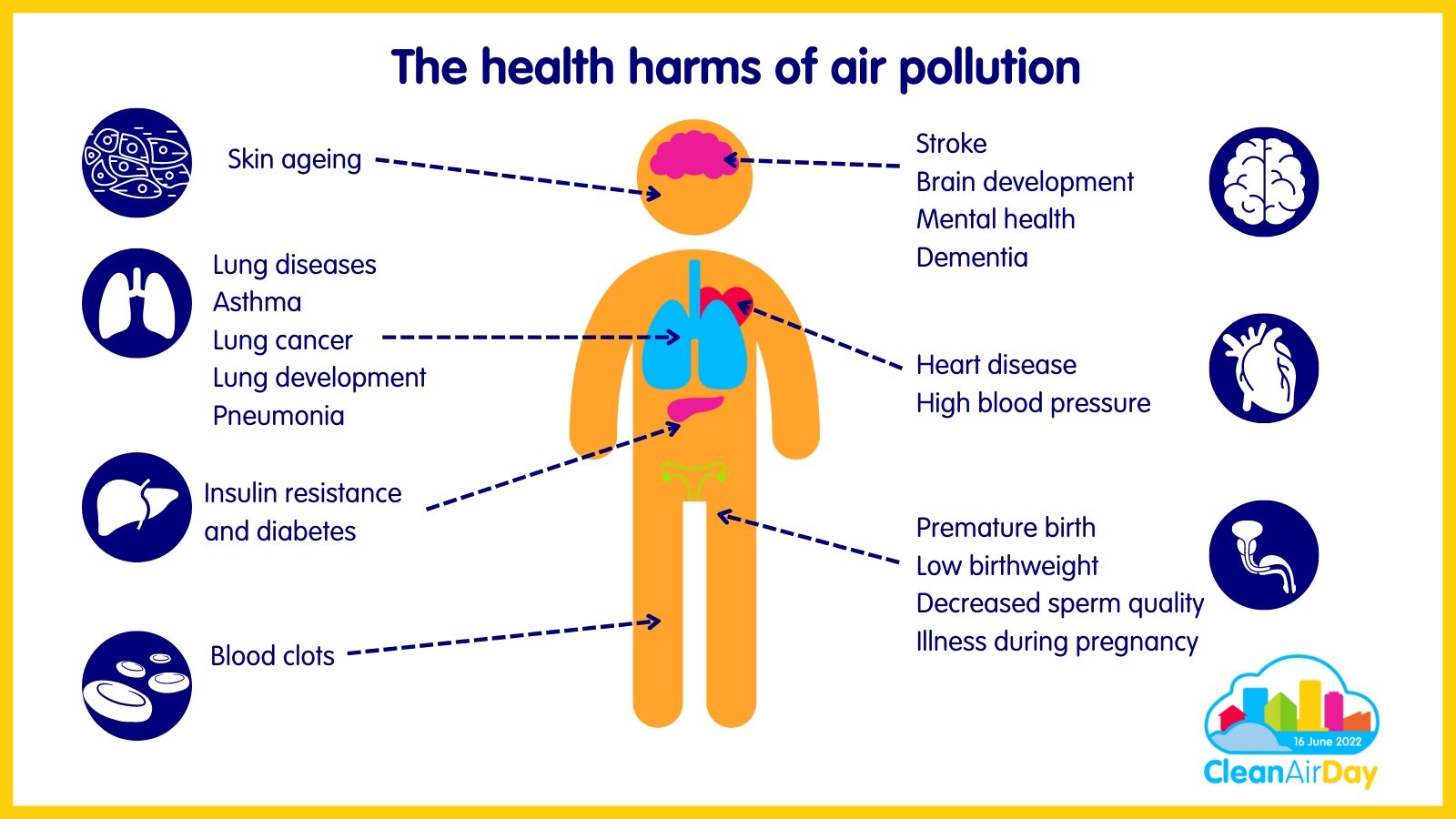 The health harms of air pollution

Skin ageing

Lung diseases
Asthma
Lung cancer
Lung development
Pneumonia

Insulin resistance and diabetes

Blood clots

Stroke
Brain development
Mental health
Dementia

Heart disease
High blood pressure

Premature birth
Low birthweight
Decreased sperm quality
Illness during pregnancy

16 June 2022
CleanAirDay