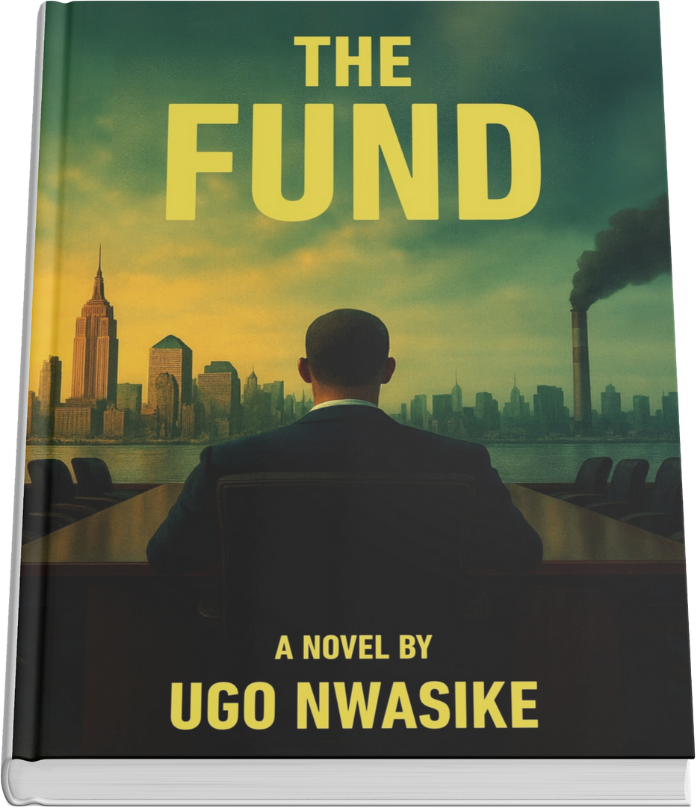 THE
FUND

A NOVEL BY
UGO NWASIKE