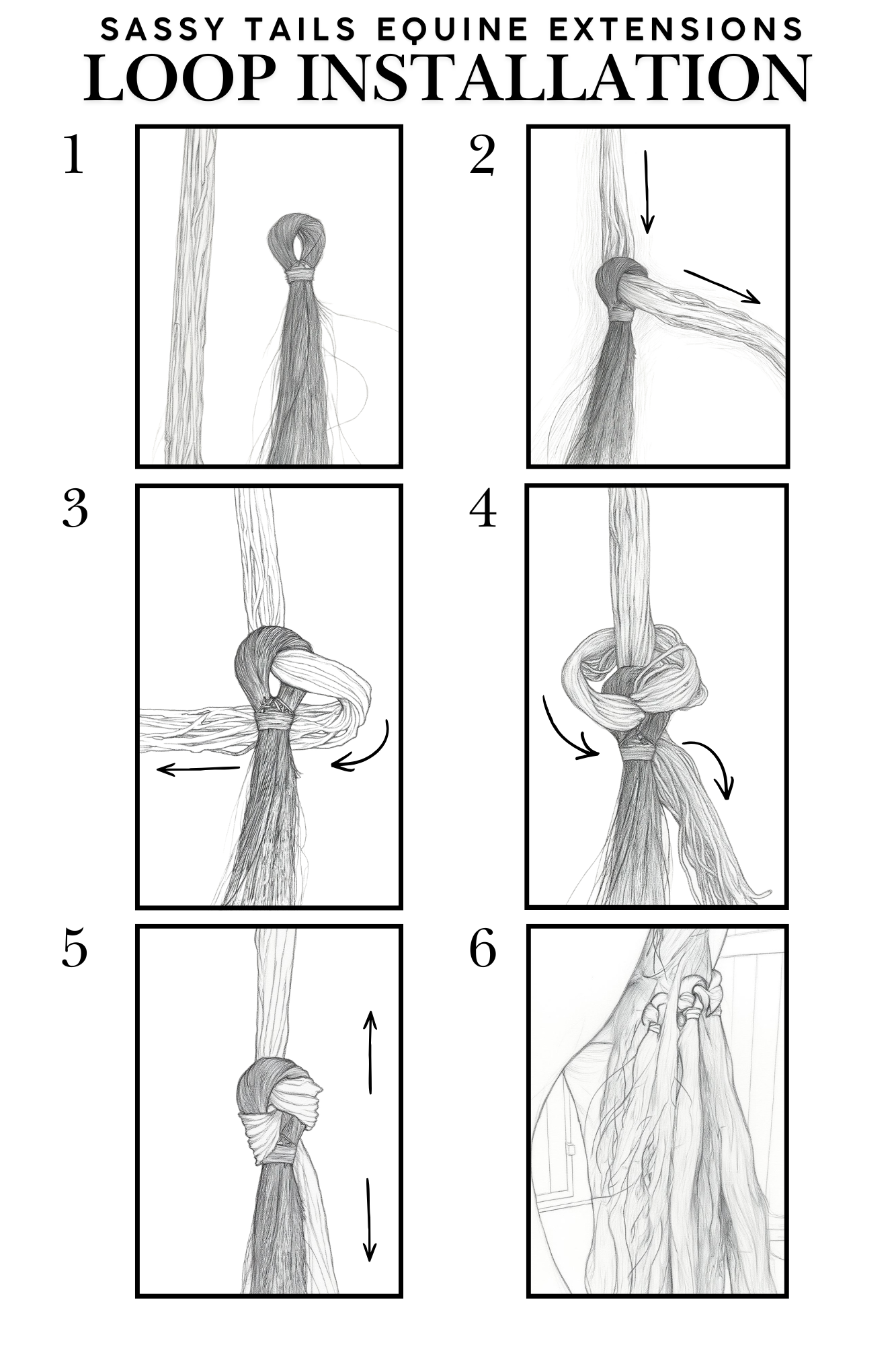 SASSY TAILS EQUINE EXTENSIONS
LOOP INSTALLATION

1

2

3

4

5

6