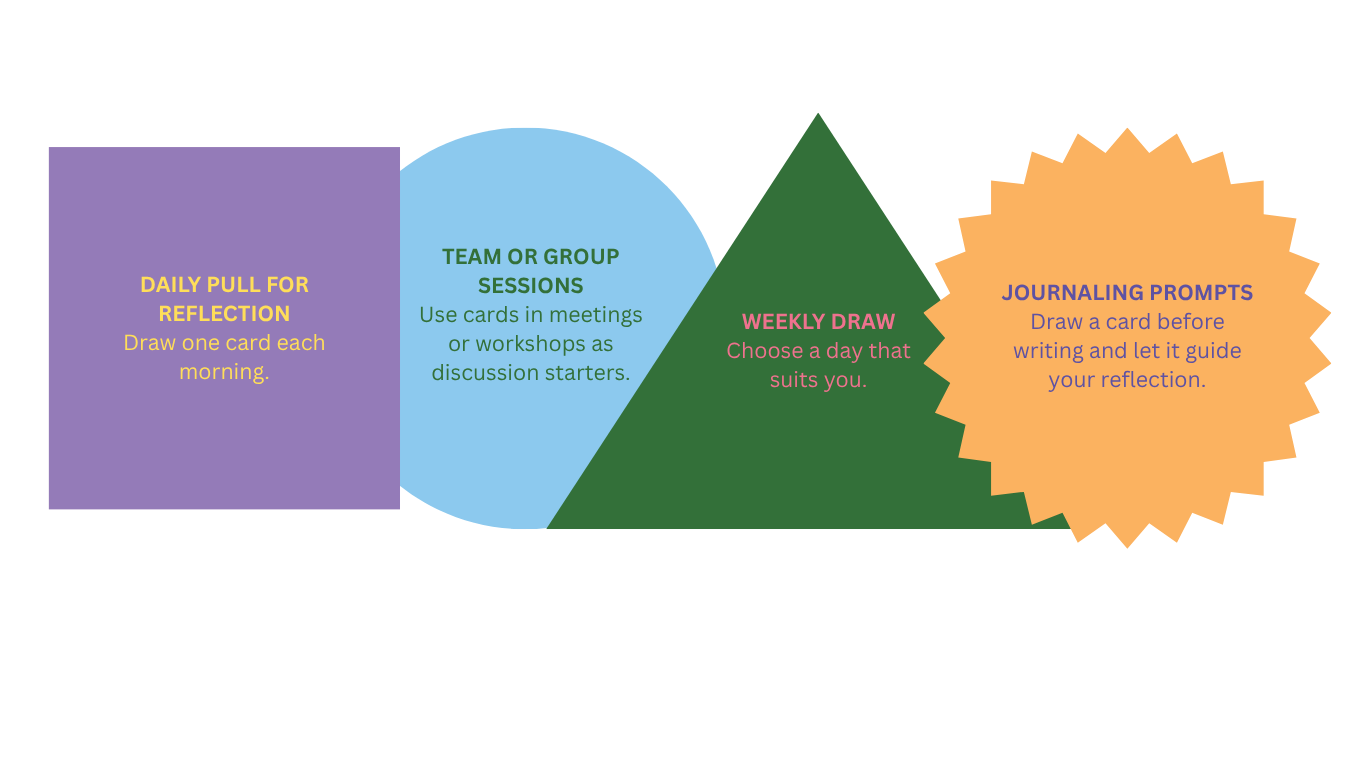 DAILY PULL FOR REFLECTION
Draw one card each morning.

TEAM OR GROUP SESSIONS
Use cards in meetings or workshops as discussion starters.

WEEKLY DRAW
Choose a day that suits you.

JOURNALING PROMPTS
Draw a card before writing and let it guide your reflection.