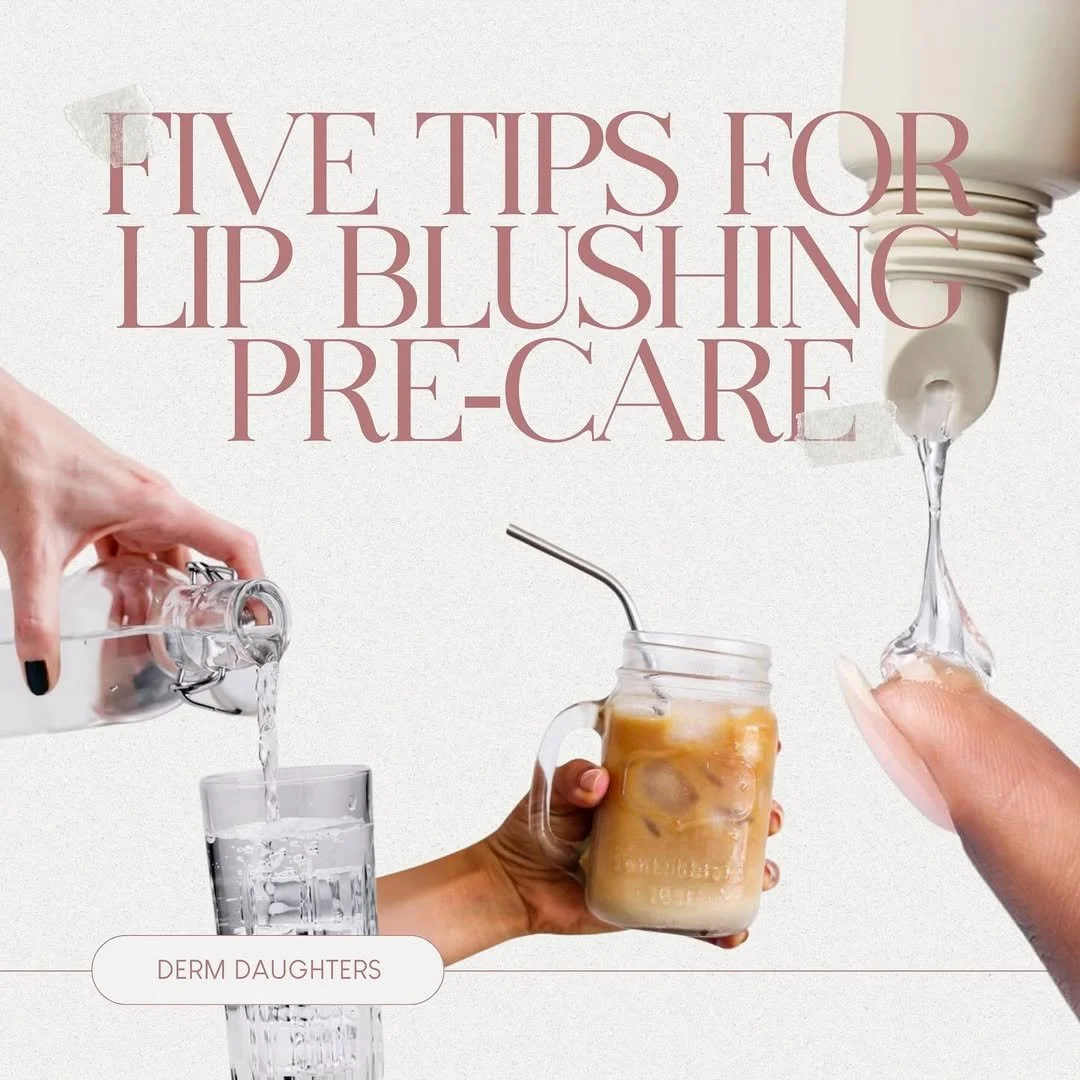 FIVE TIPS FOR LIP BLUSHING PRE-CARE

DERM DAUGHTERS