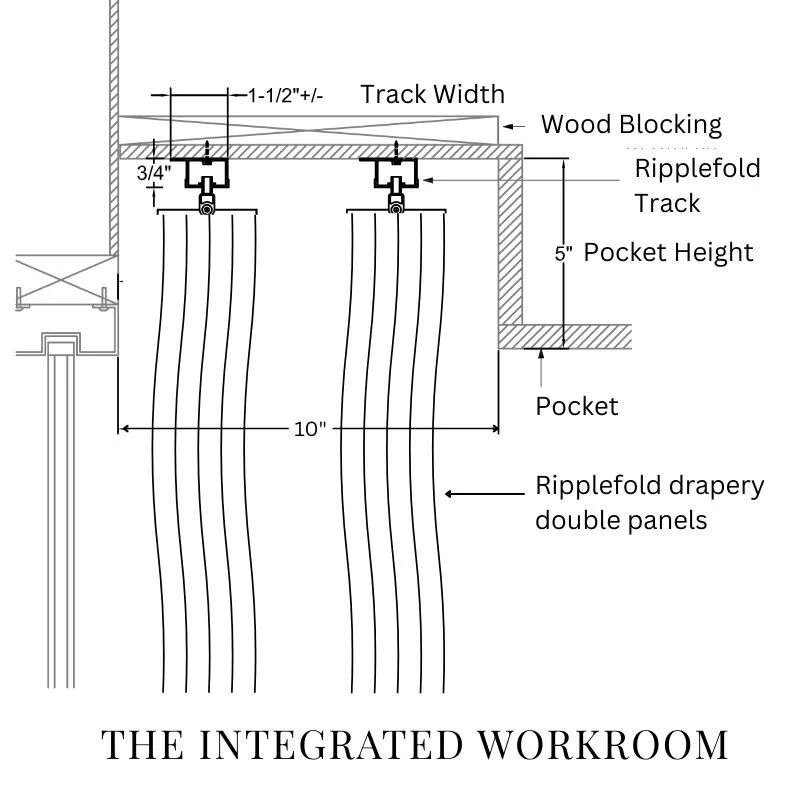 1-1/2"+/-

Track Width

Wood Blocking

3/4"

Ripplefold Track

5" Pocket Height

Pocket

10"

Ripplefold drapery double panels

THE INTEGRATED WORKROOM