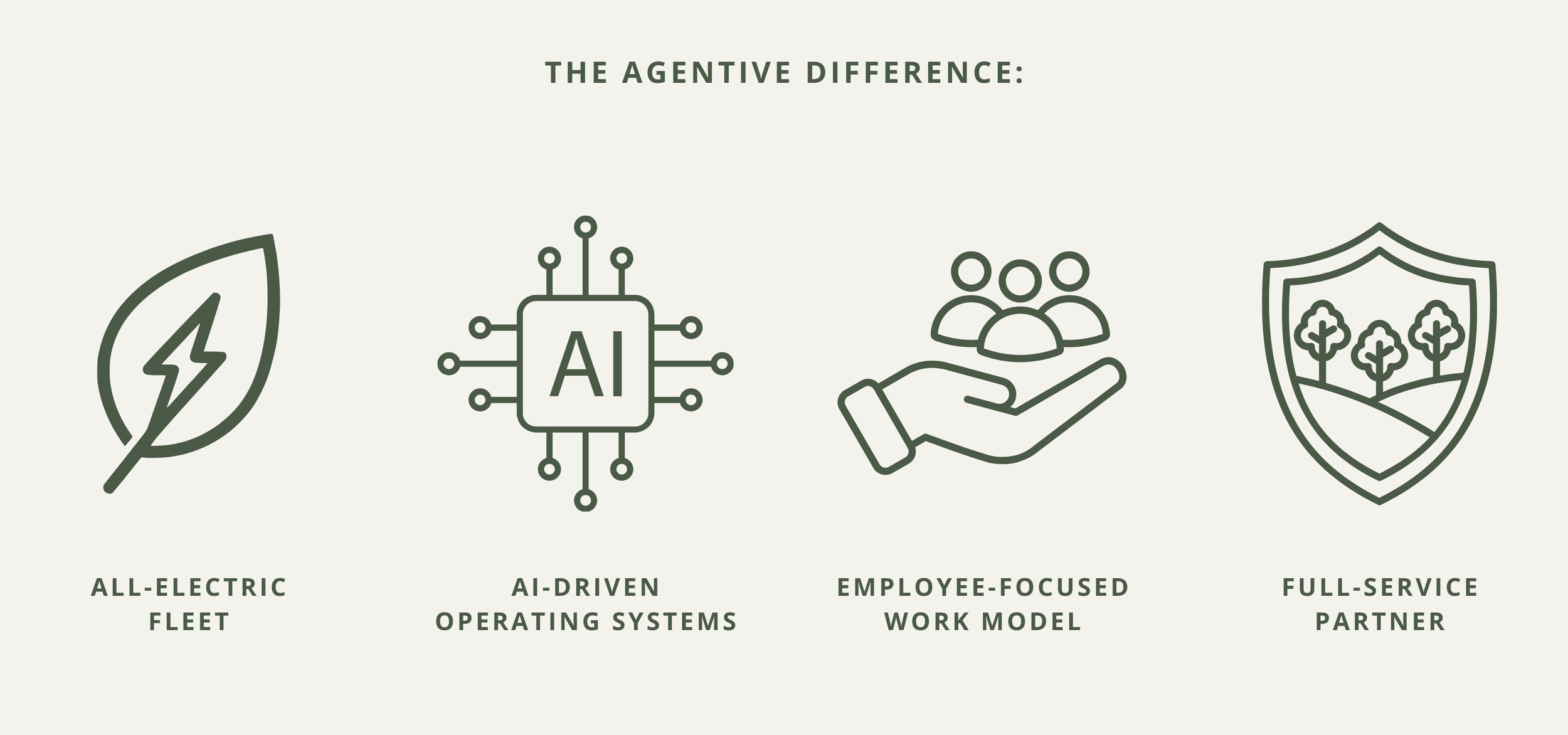 THE AGENTIVE DIFFERENCE:

AI

ALL-ELECTRIC FLEET

AI-DRIVEN OPERATING SYSTEMS

EMPLOYEE-FOCUSED WORK MODEL

FULL-SERVICE PARTNER