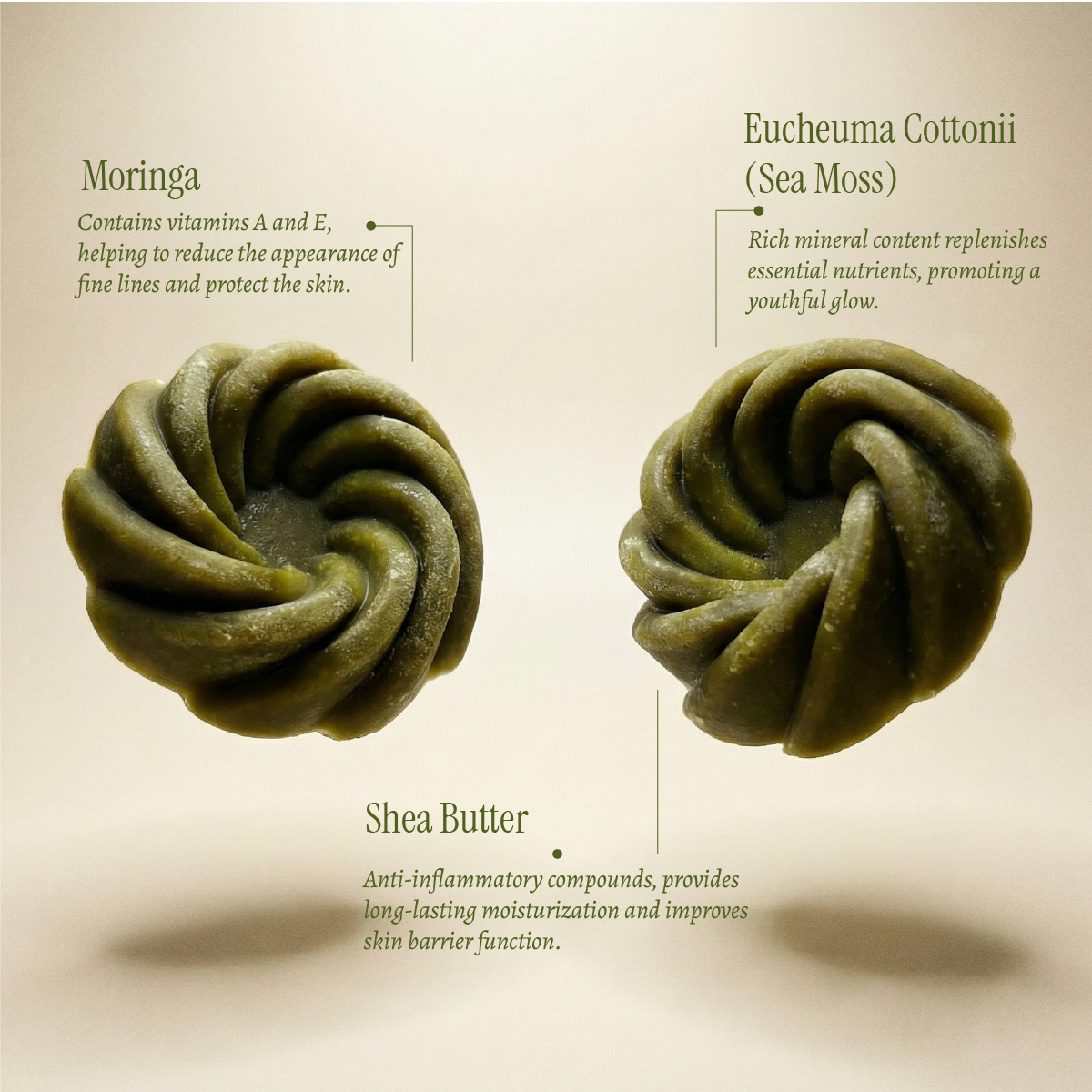 Moringa

Contains vitamins A and E, helping to reduce the appearance of fine lines and protect the skin.

Eucheuma Cottonii (Sea Moss)

Rich mineral content replenishes essential nutrients, promoting a youthful glow.

Shea Butter

Anti-inflammatory compounds, provides long-lasting moisturization and improves skin barrier function.