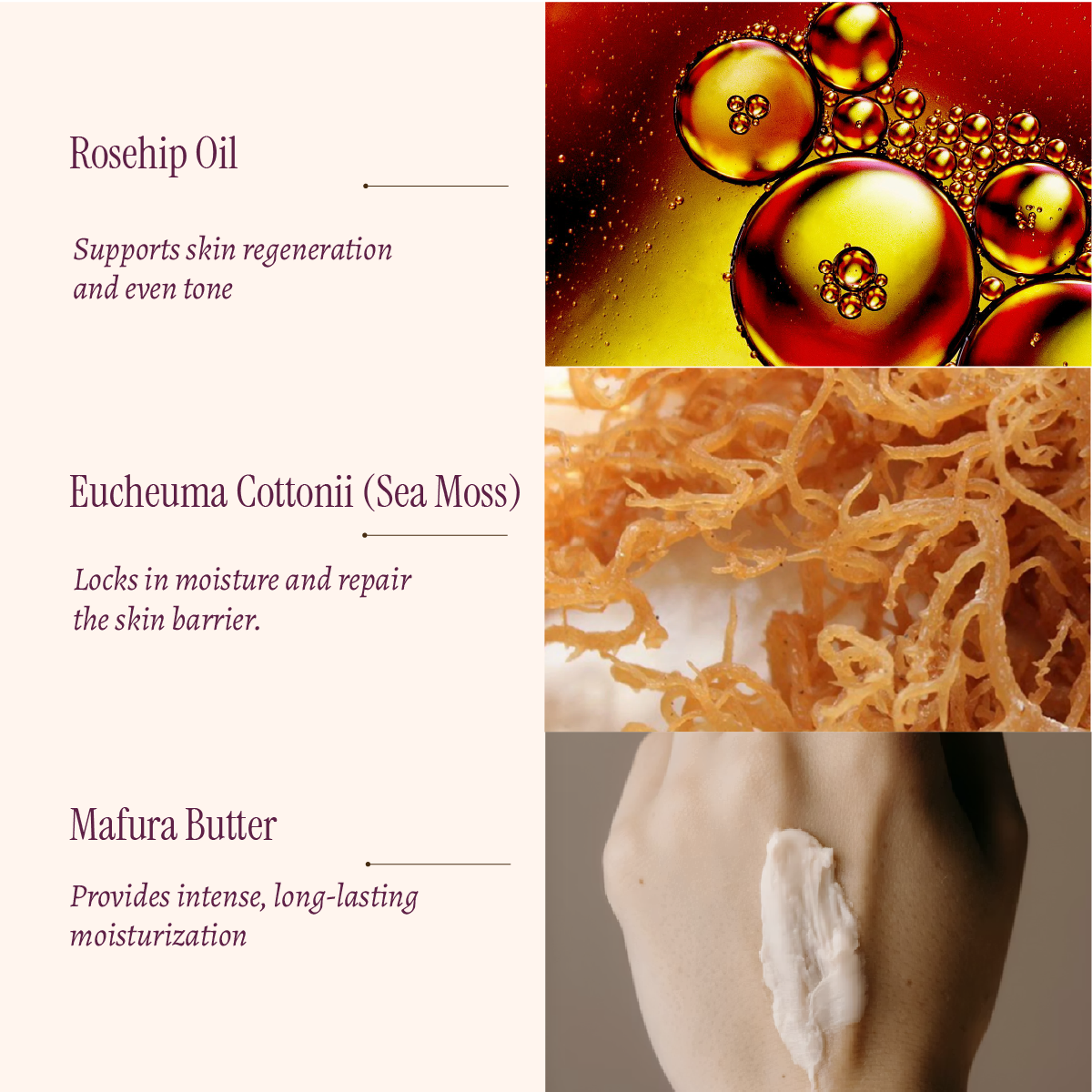 Rosehip Oil

Supports skin regeneration and even tone

Eucheuma Cottonii (Sea Moss)

Locks in moisture and repair the skin barrier.

Mafura Butter

Provides intense, long-lasting moisturization