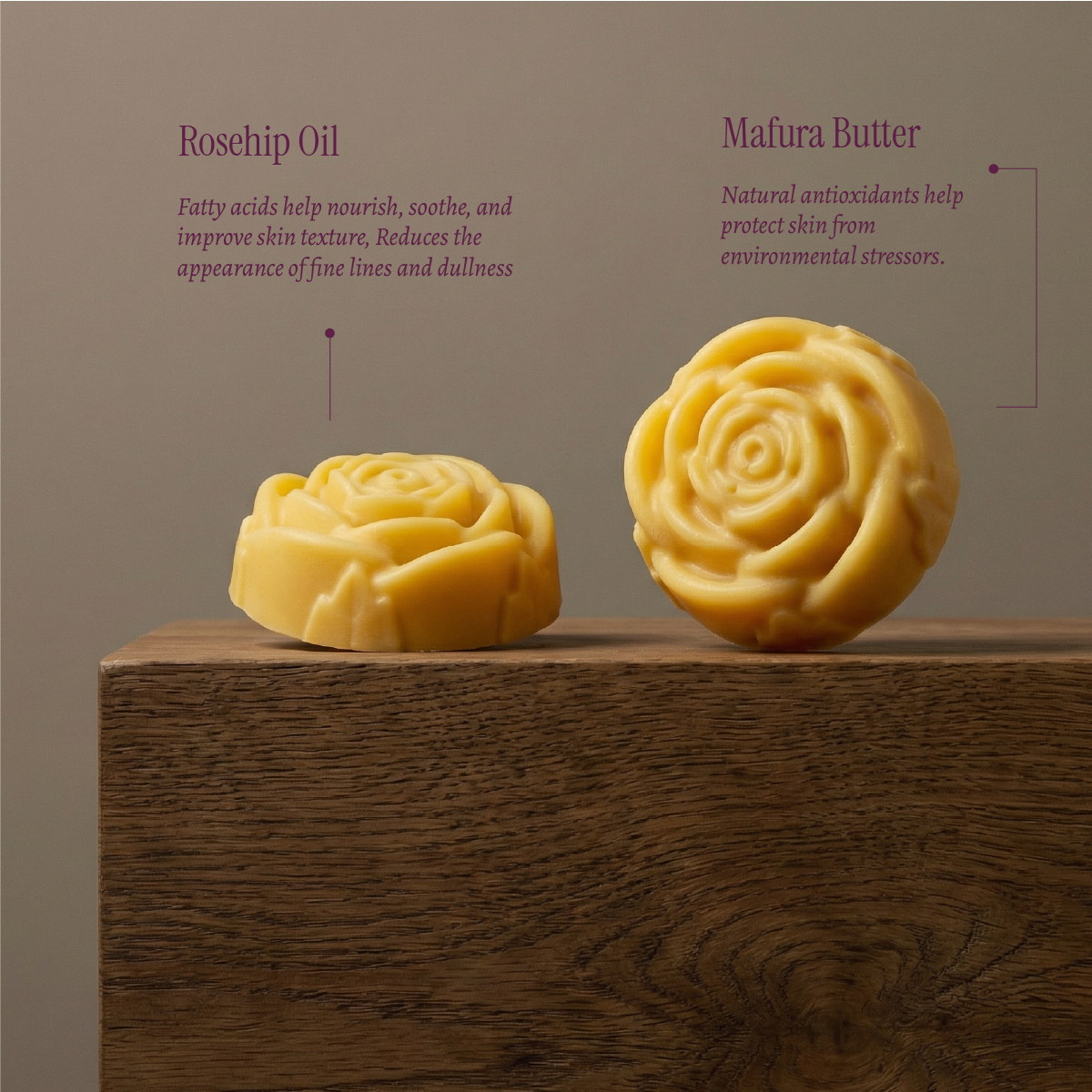 Rosehip Oil

Fatty acids help nourish, soothe, and improve skin texture, Reduces the appearance of fine lines and dullness

Mafura Butter

Natural antioxidants help protect skin from environmental stressors.