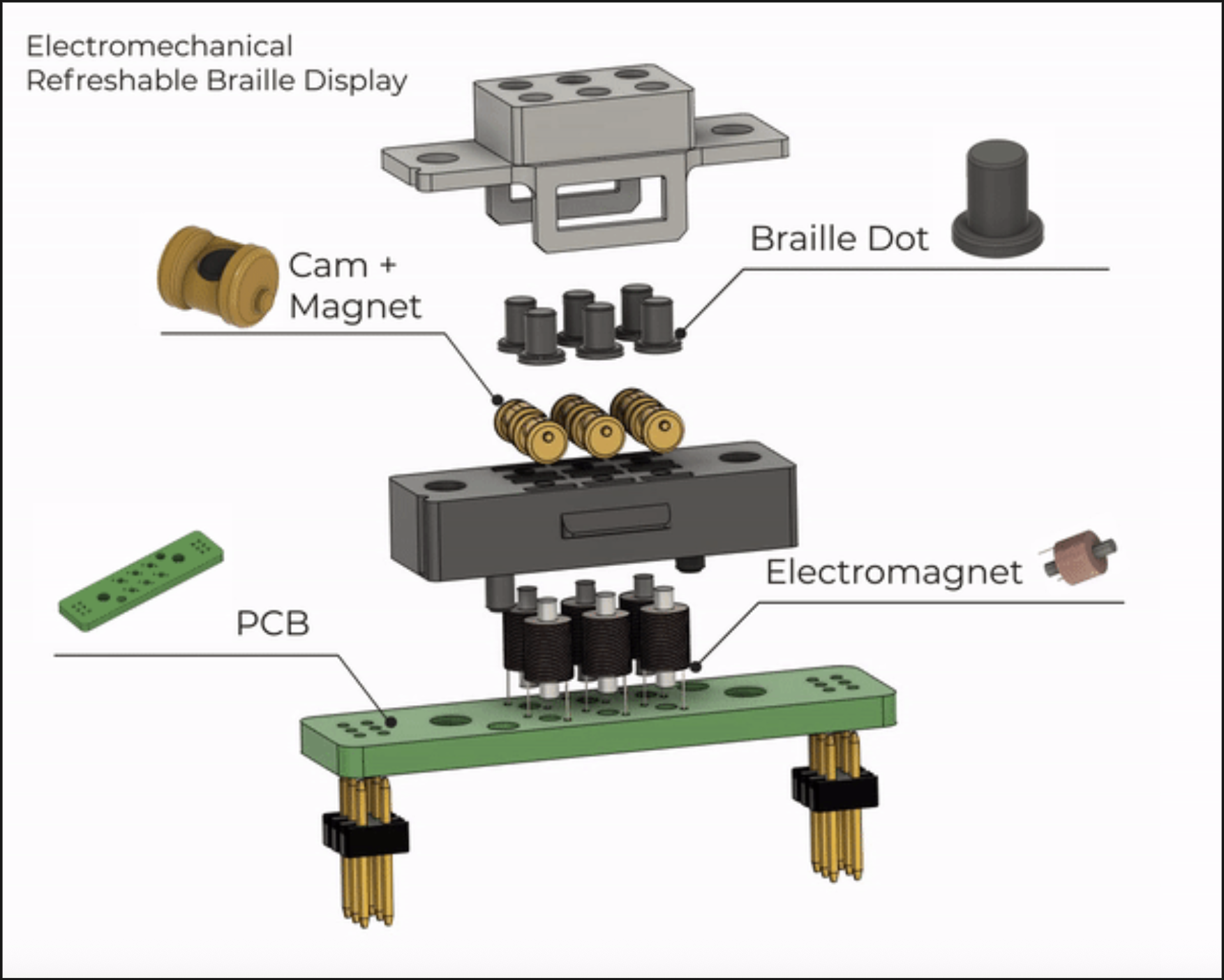 Electromechanical
Refreshable Braille Display

Braille Dot

Cam +
Magnet

Electromagnet

PCB