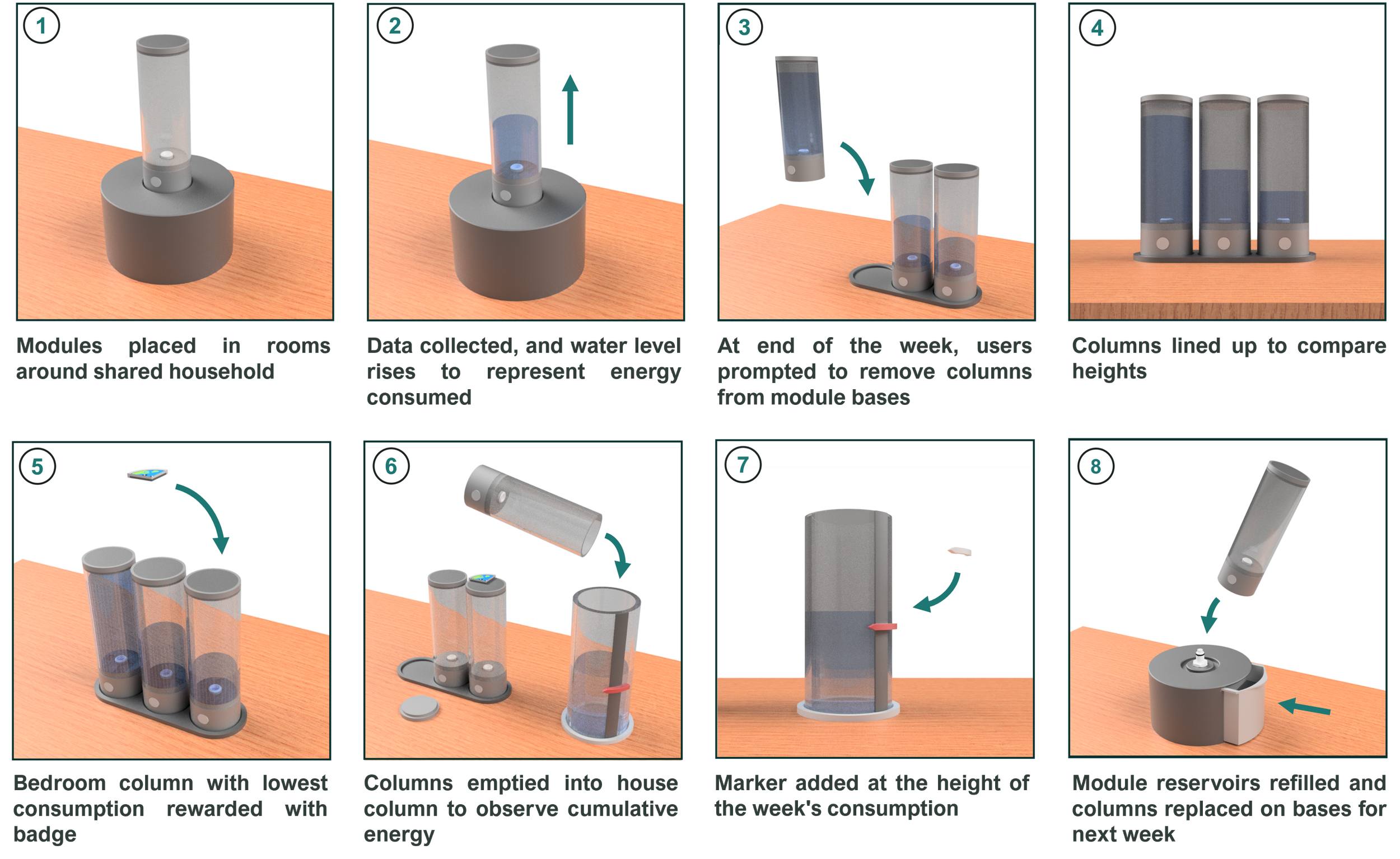 1

Modules placed in rooms around shared household

2

Data collected, and water level rises to represent energy consumed

3

At end of the week, users prompted to remove columns from module bases

4

Columns lined up to compare heights

5

Bedroom column with lowest consumption rewarded with badge

6

Columns emptied into house column to observe cumulative energy

7

Marker added at the height of the week's consumption

8

Module reservoirs refilled and columns replaced on bases for next week