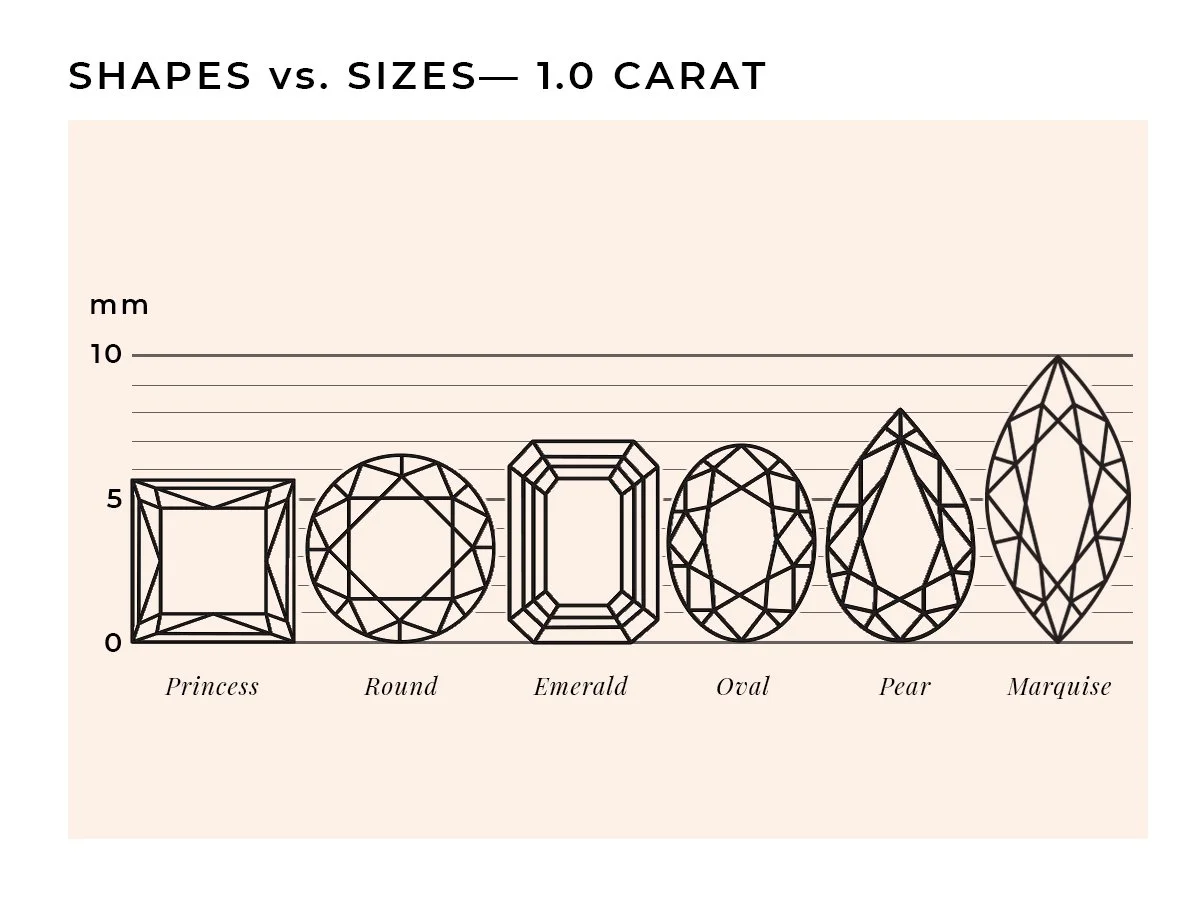 SHAPES vs. SIZES— 1.0 CARAT

mm
10
5
0

Princess
Round
Emerald
Oval
Pear
Marquise