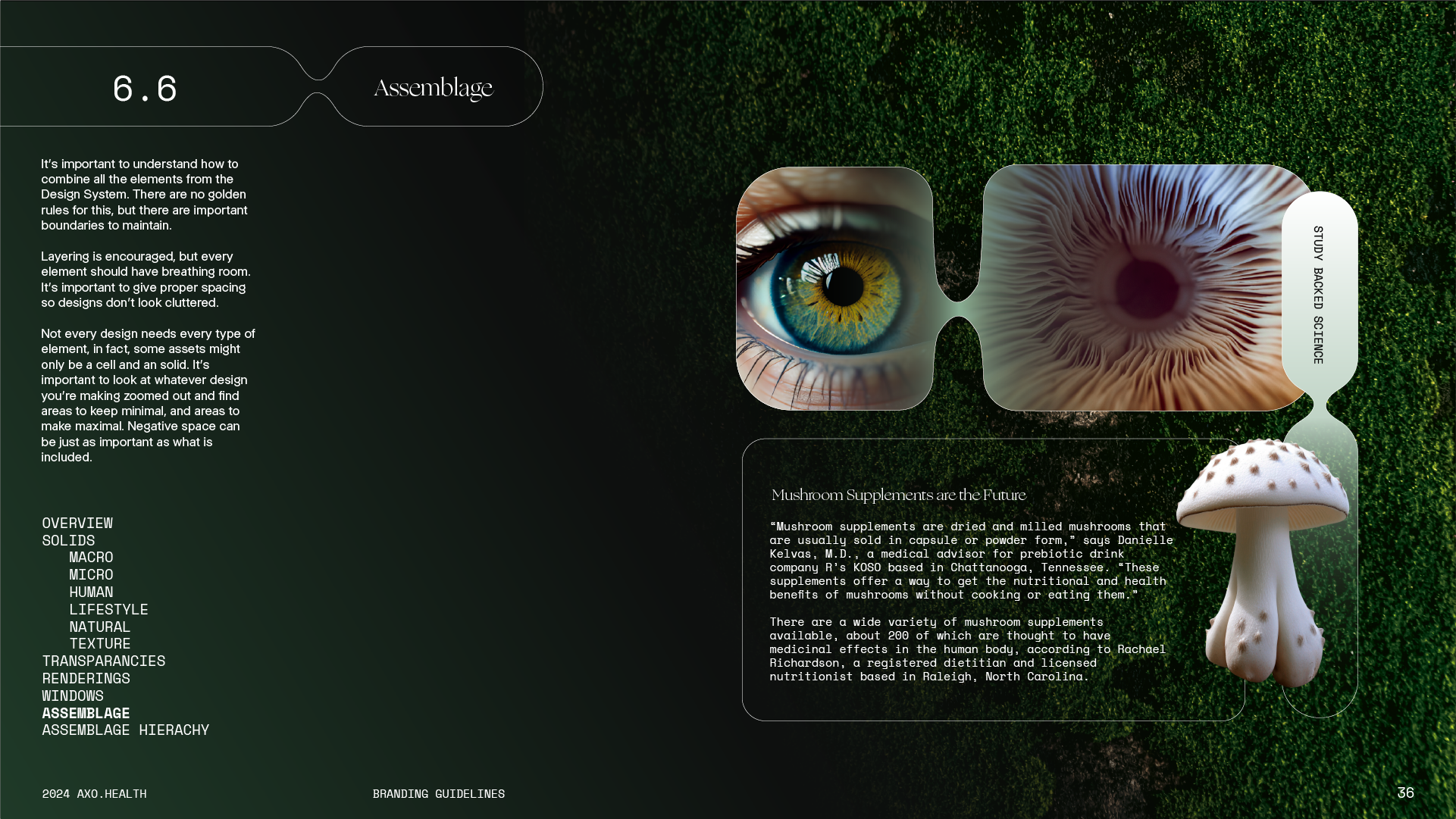 6.6

Assemblage

It's important to understand how to combine all the elements from the Design System. There are no golden rules for this, but there are important boundaries to maintain.

Layering is encouraged, but every element should have breathing room. It's important to give proper spacing so designs don't look cluttered.

Not every design needs every type of element, in fact, some assets might only be a cell and an solid. It's important to look at whatever design you're making zoomed out and find areas to keep minimal, and areas to make maximal. Negative space can be just as important as what is included.

OVERVIEW
SOLIDS
MACRO
MICRO
HUMAN
LIFESTYLE
NATURAL
TEXTURE
TRANSPARANCIES
RENDERINGS
WINDOWS
ASSEMBLAGE
ASSEMBLAGE HIERACHY

STUDY BACKED SCIENCE

Mushroom Supplements are the Future

"Mushroom supplements are dried and milled mushrooms that are usually sold in capsule or powder form," says Danielle Kelvas, M.D., a medical advisor for prebiotic drink company R's KOSO based in Chattanooga, Tennessee. "These supplements offer a way to get the nutritional and health benefits of mushrooms without cooking or eating them."

There are a wide variety of mushroom supplements available, about 200 of which are thought to have medicinal effects in the human body, according to Rachael Richardson, a registered dietitian and licensed nutritionist based in Raleigh, North Carolina.

2024 AXO.HEALTH

BRANDING GUIDELINES

36